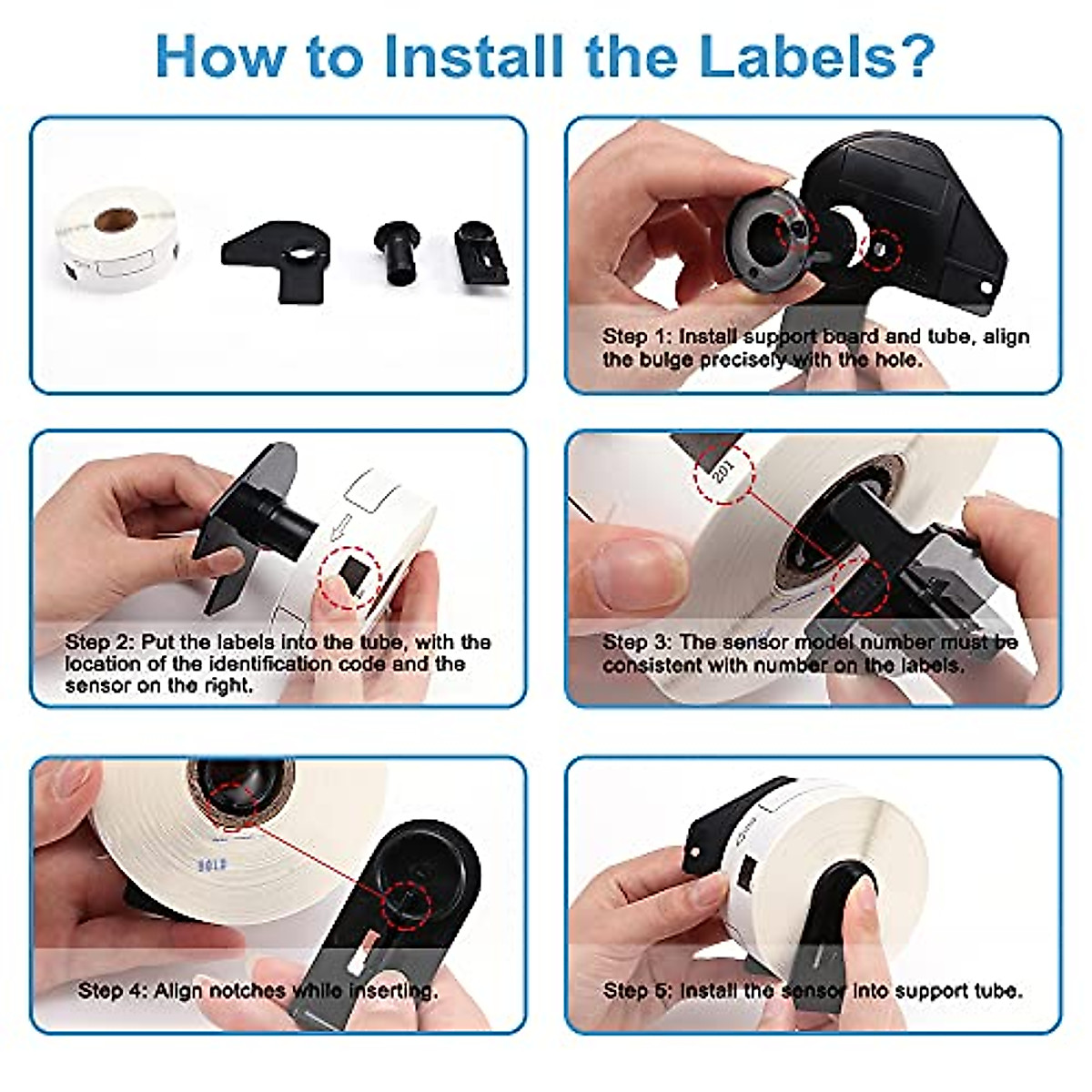 How to Install the Labels?

Step 1: Install support board and tube, align the bulge precisely with the hole.

Step 2: Put the labels into the tube, with the location of the identification code and the sensor on the right.

201

Step 3: The sensor model number must be consistent with number on the labels.

Step 4: Align notches while inserting.

Step 5: Install the sensor into support tube.