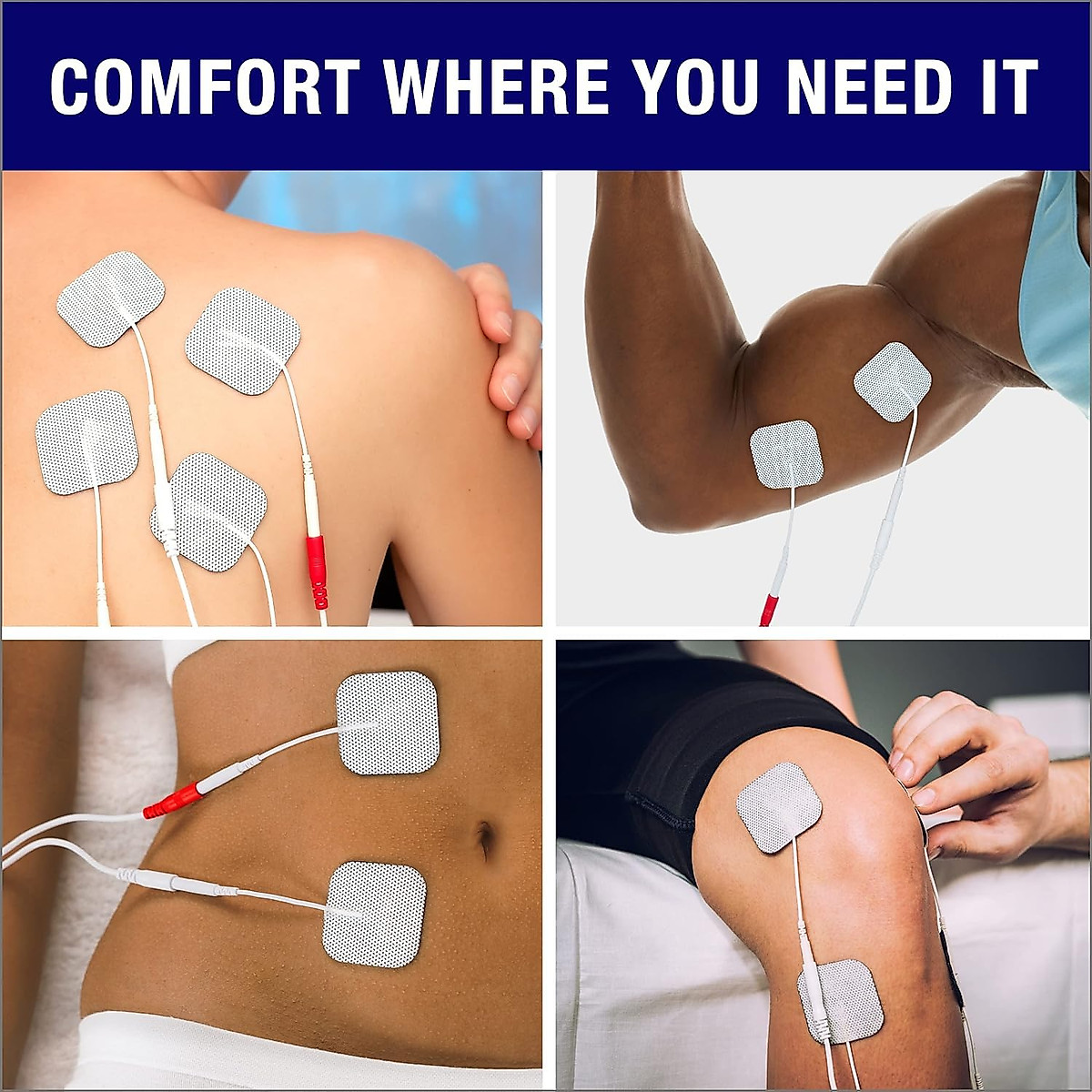 COMFORT WHERE YOU NEED IT