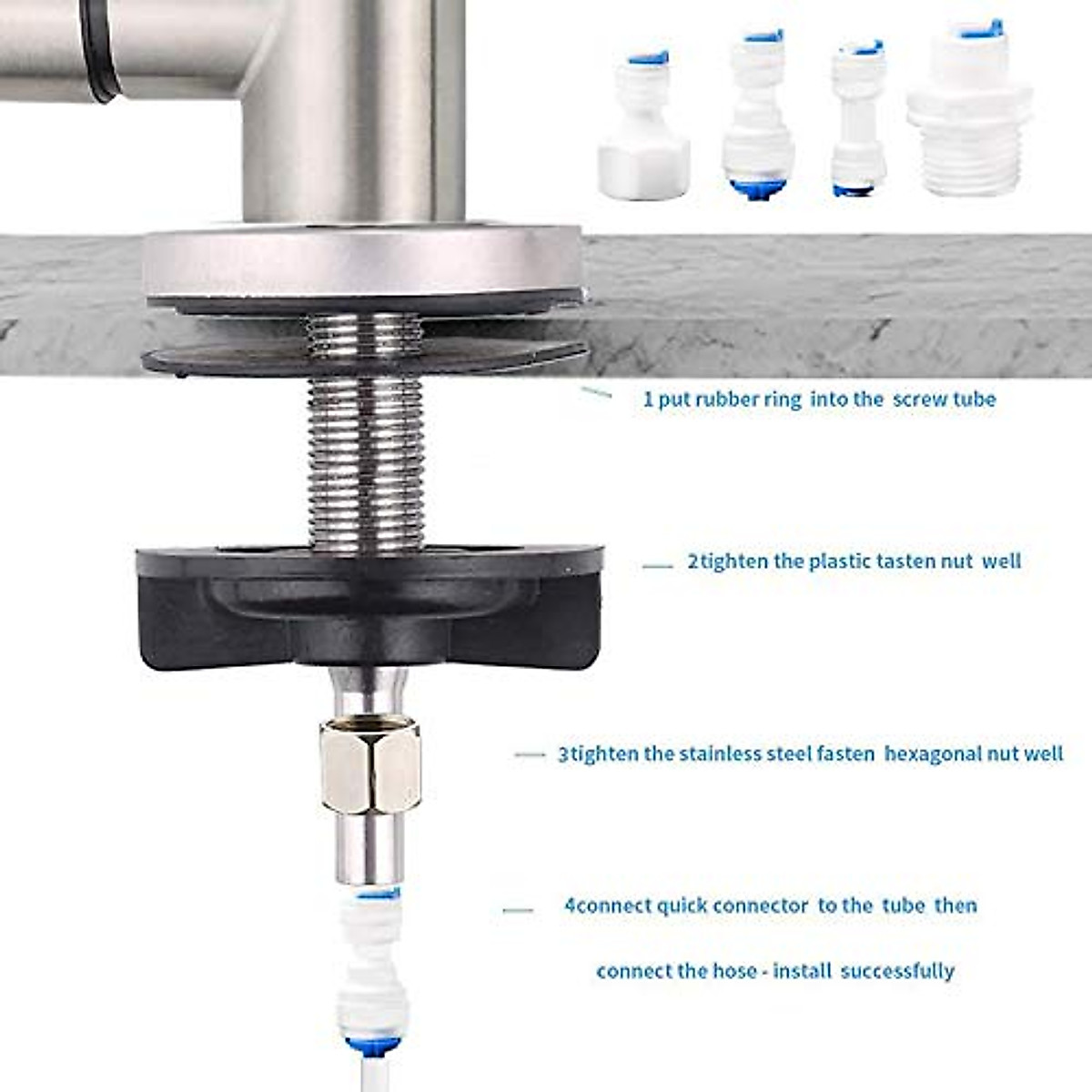 1 put rubber ring into the screw tube

2tighten the plastic tasten nut well

3tighten the stainless steel fasten hexagonal nut well

4connect quick connector to the tube then

connect the hose - install successfully