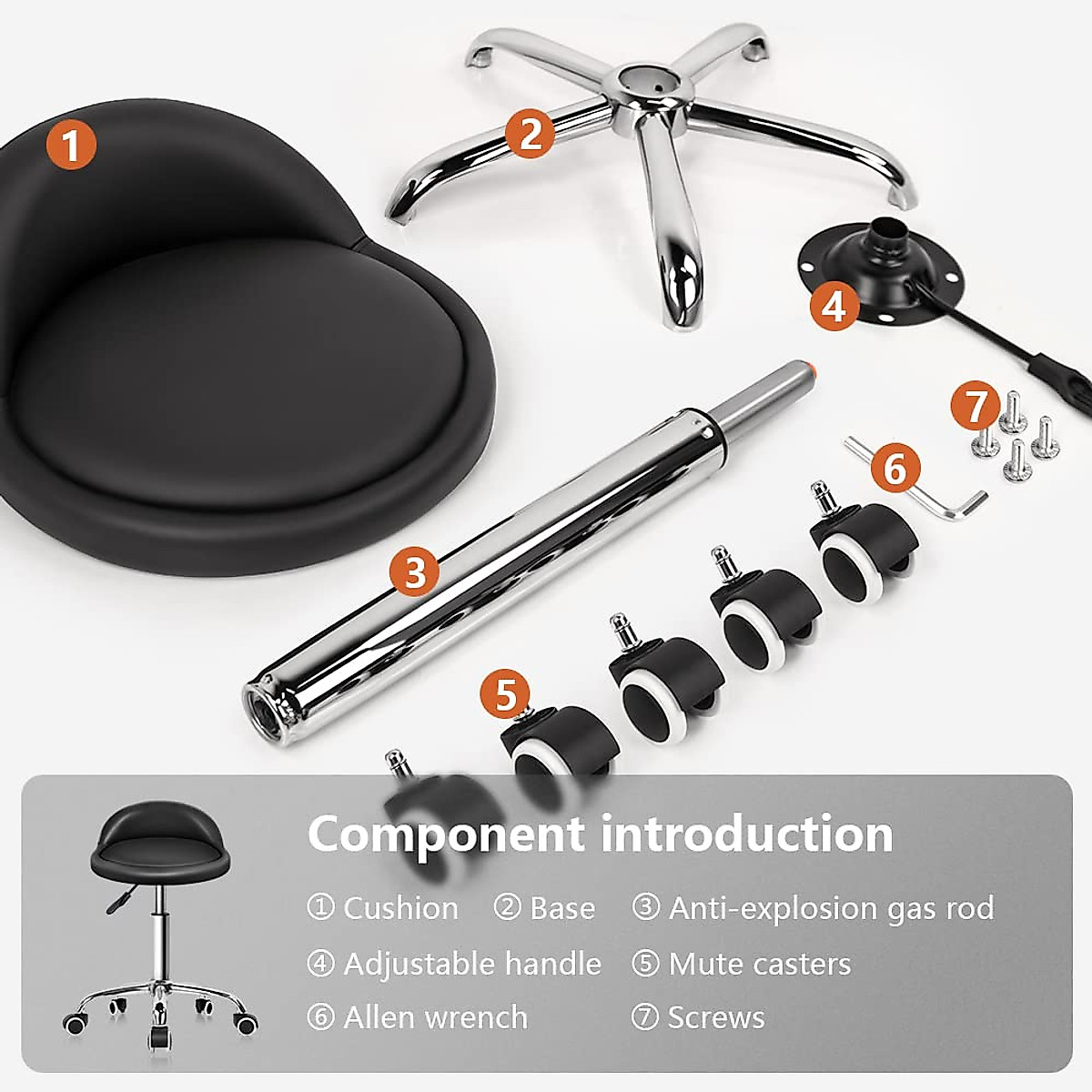 1

2

4

7

6

3

5

Component introduction

① Cushion ② Base ③ Anti-explosion gas rod

④ Adjustable handle ⑤ Mute casters

⑥ Allen wrench ⑦ Screws