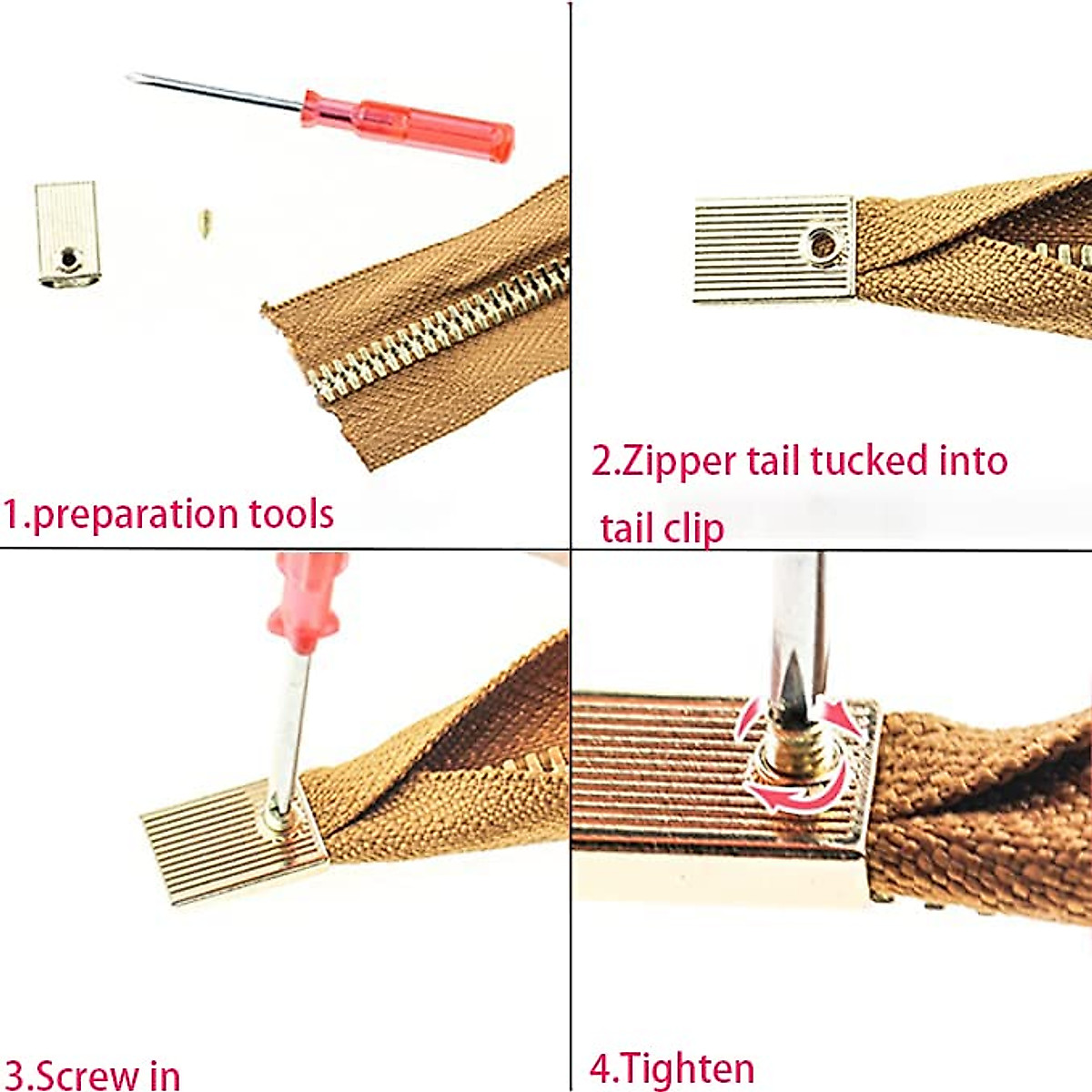 1.preparation tools

2.Zipper tail tucked into tail clip

3.Screw in

4.Tighten