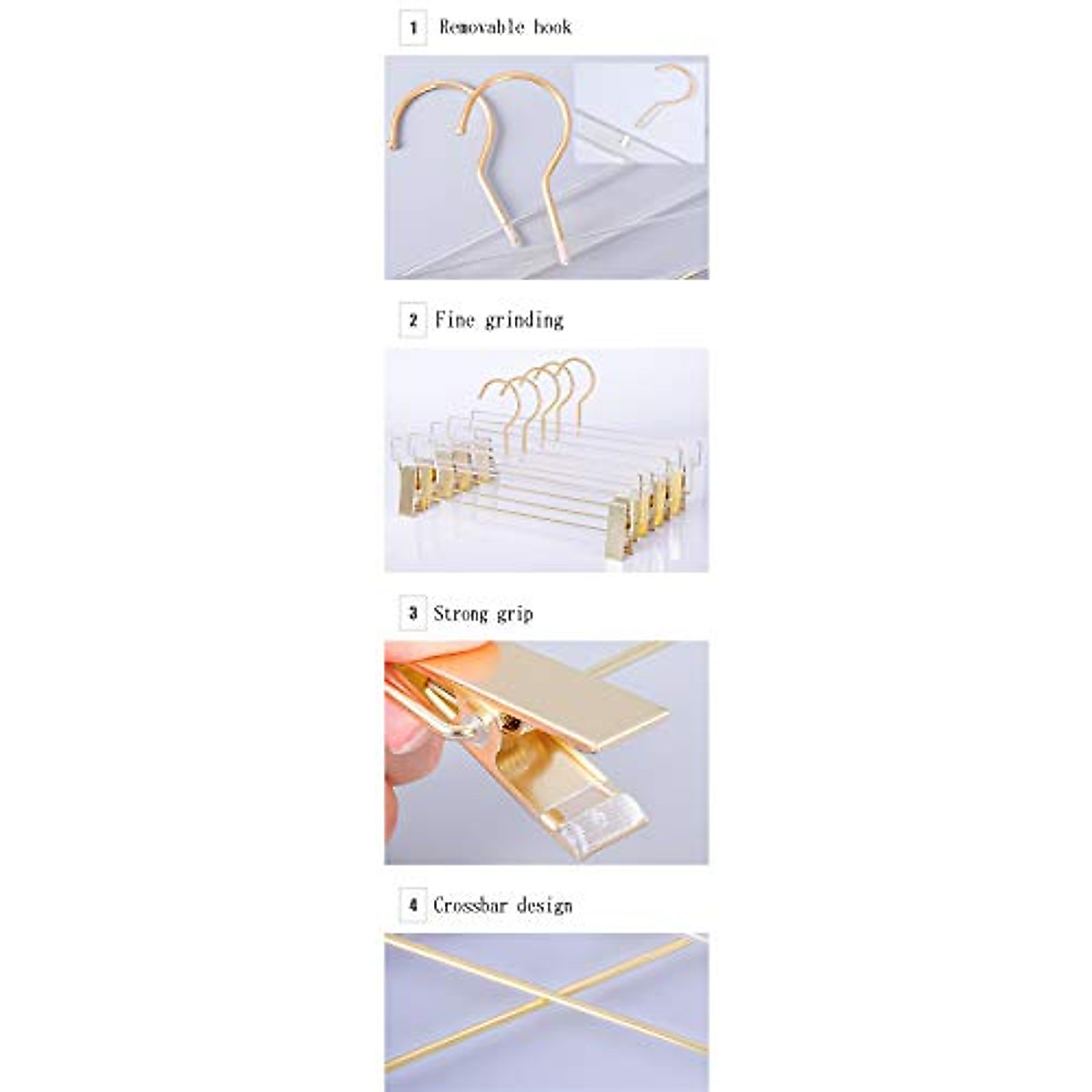 1 Removable hook

2 Fine grinding

3 Strong grip

4 Crossbar design