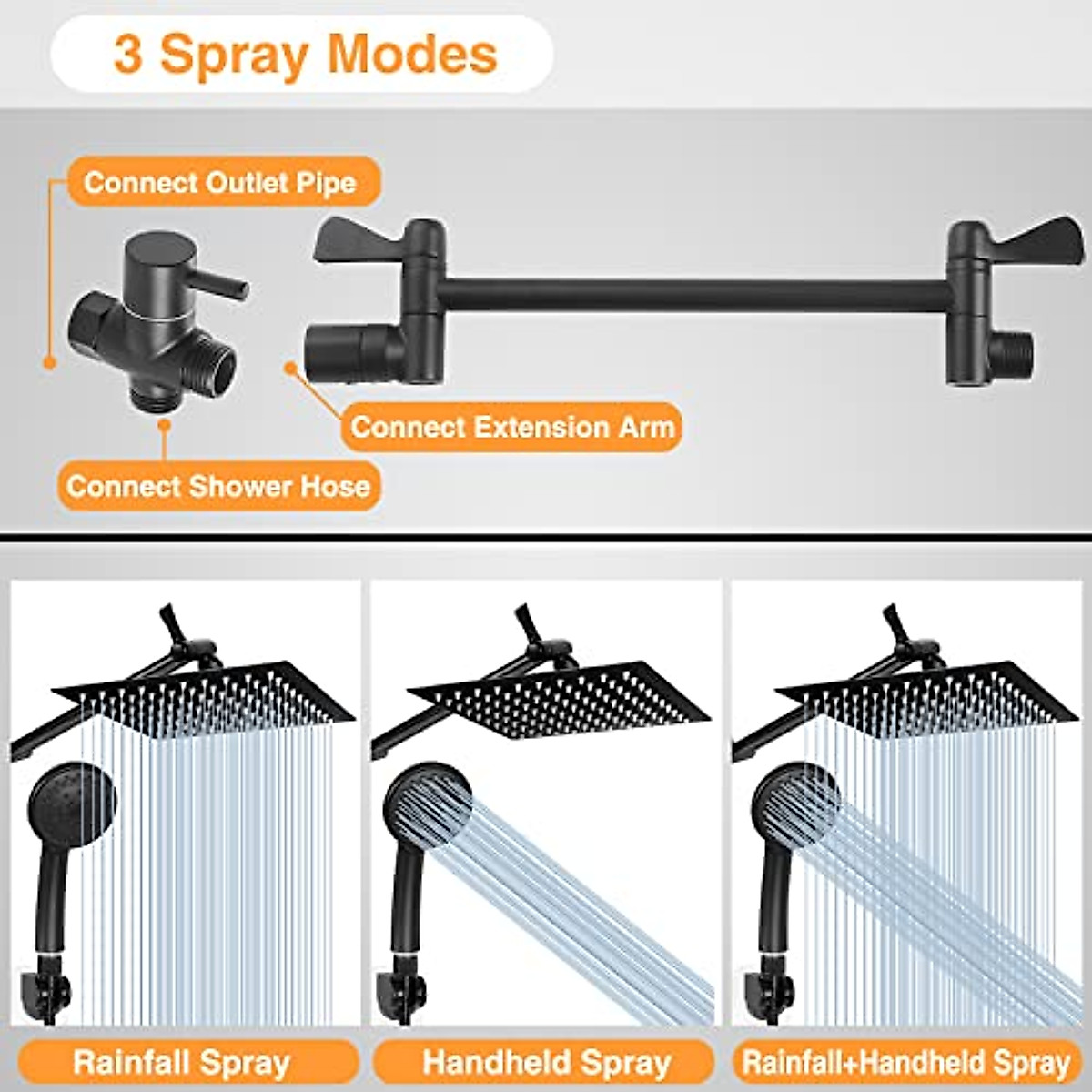 3 Spray Modes

Connect Outlet Pipe

Connect Extension Arm

Connect Shower Hose

Rainfall Spray

Handheld Spray

Rainfall+Handheld Spray