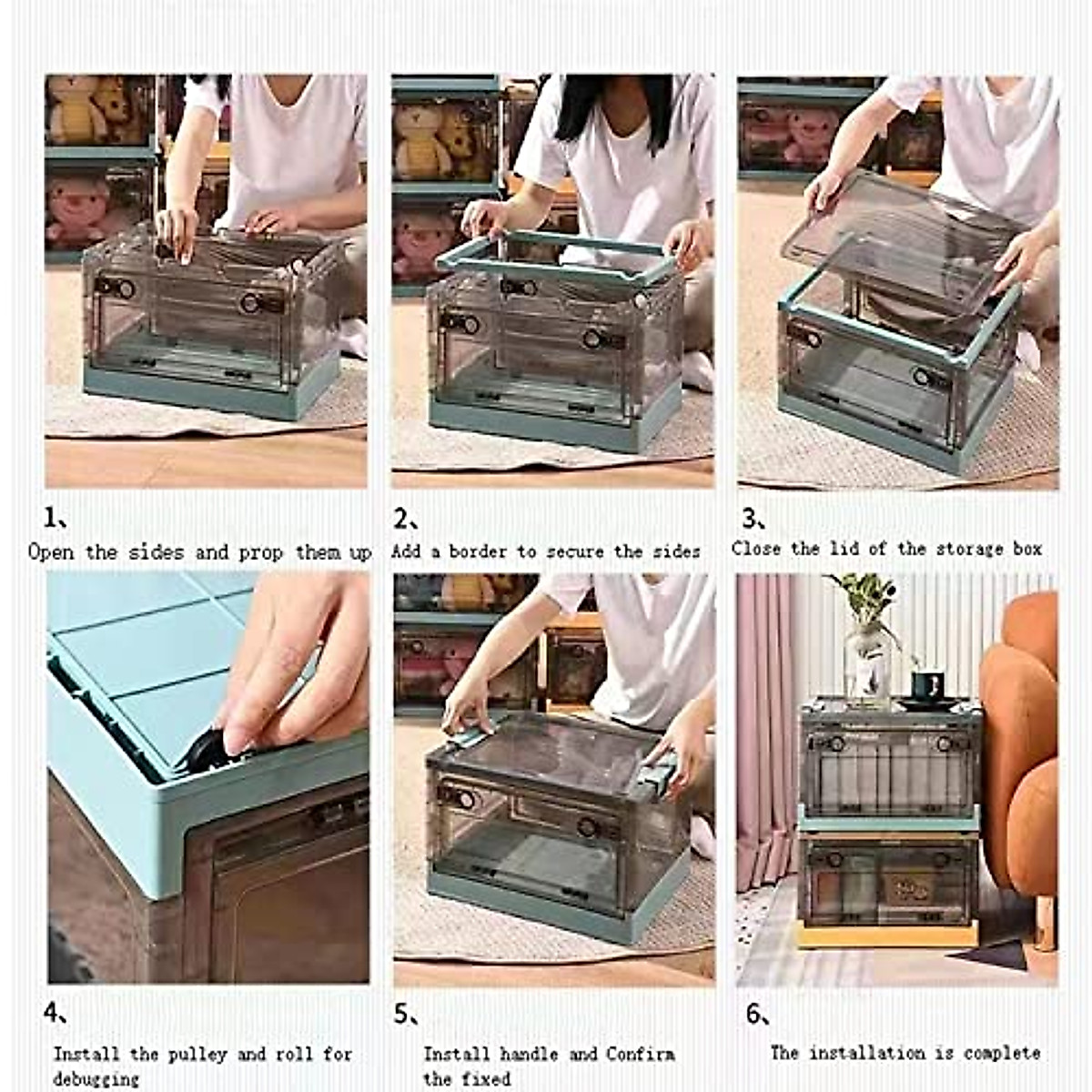 1、
Open the sides and prop them up

2、
Add a border to secure the sides

3、
Close the lid of the storage box

4、
Install the pulley and roll for debugging

5、
Install handle and Confirm the fixed

6、
The installation is complete