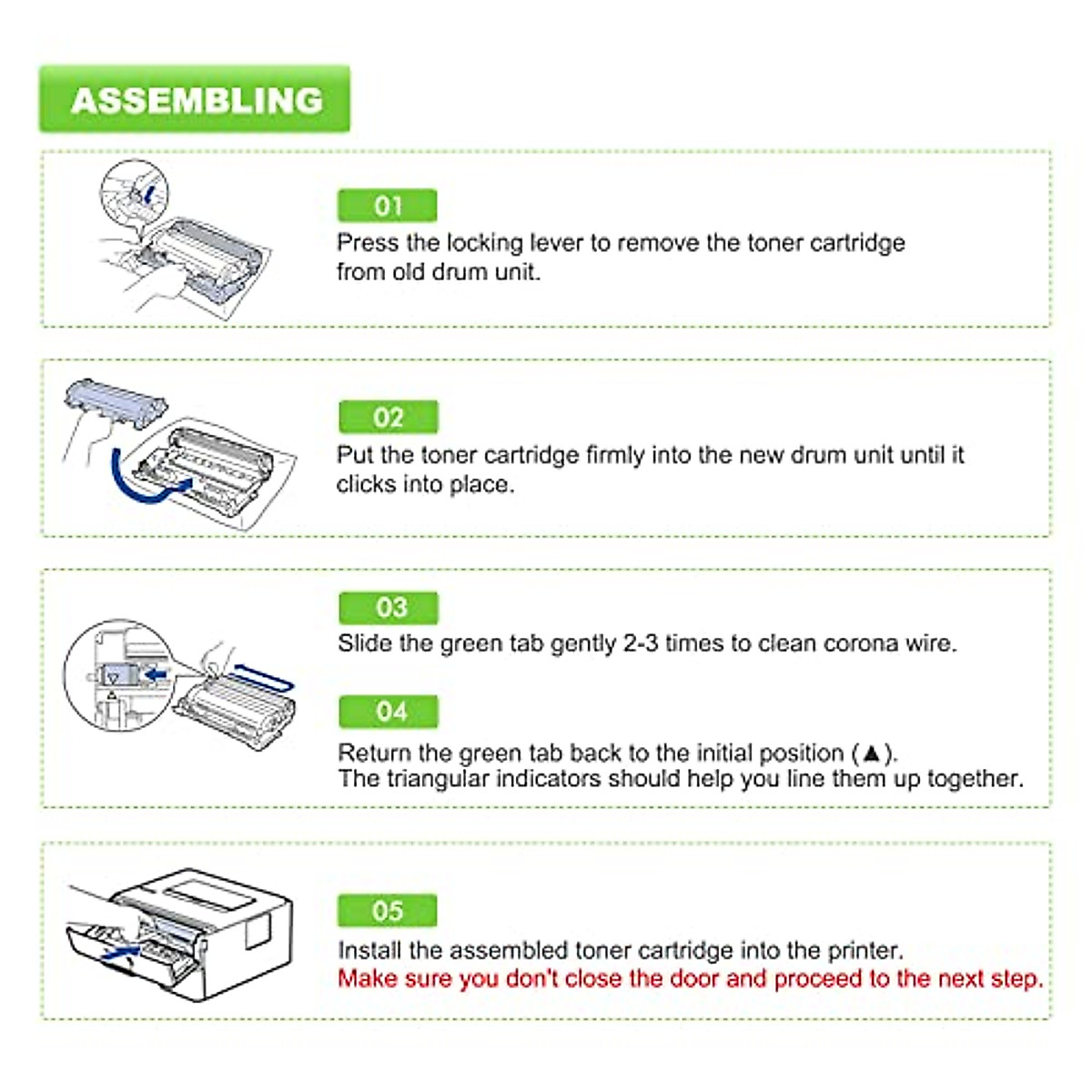 ASSEMBLING

01
Press the locking lever to remove the toner cartridge from old drum unit.

02
Put the toner cartridge firmly into the new drum unit until it clicks into place.

03
Slide the green tab gently 2-3 times to clean corona wire.

04
Return the green tab back to the initial position (▲).
The triangular indicators should help you line them up together.

05
Install the assembled toner cartridge into the printer.
Make sure you don't close the door and proceed to the next step.