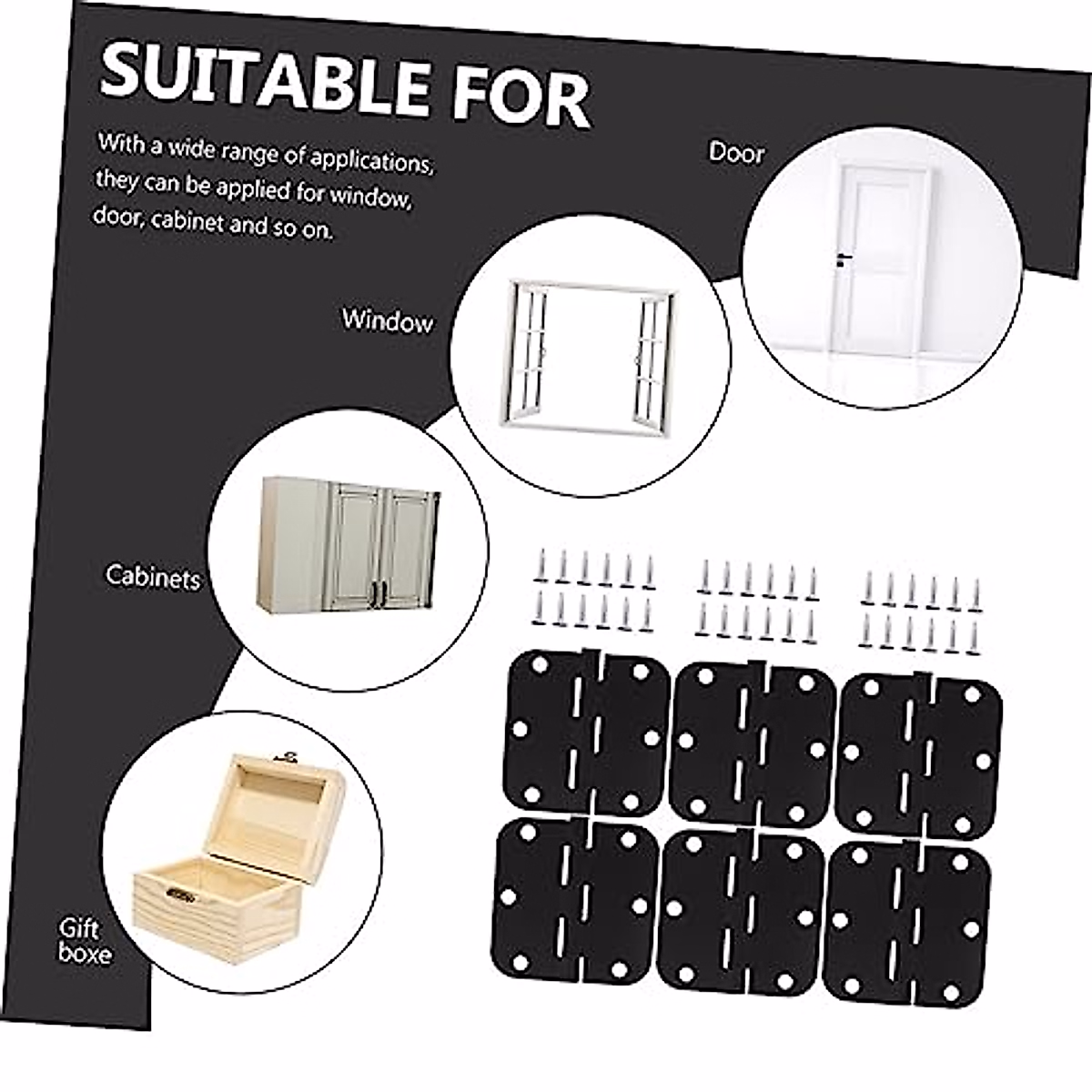 SUITABLE FOR

With a wide range of applications, they can be applied for window, door, cabinet and so on.

Door

Window

Cabinets

Gift boxe