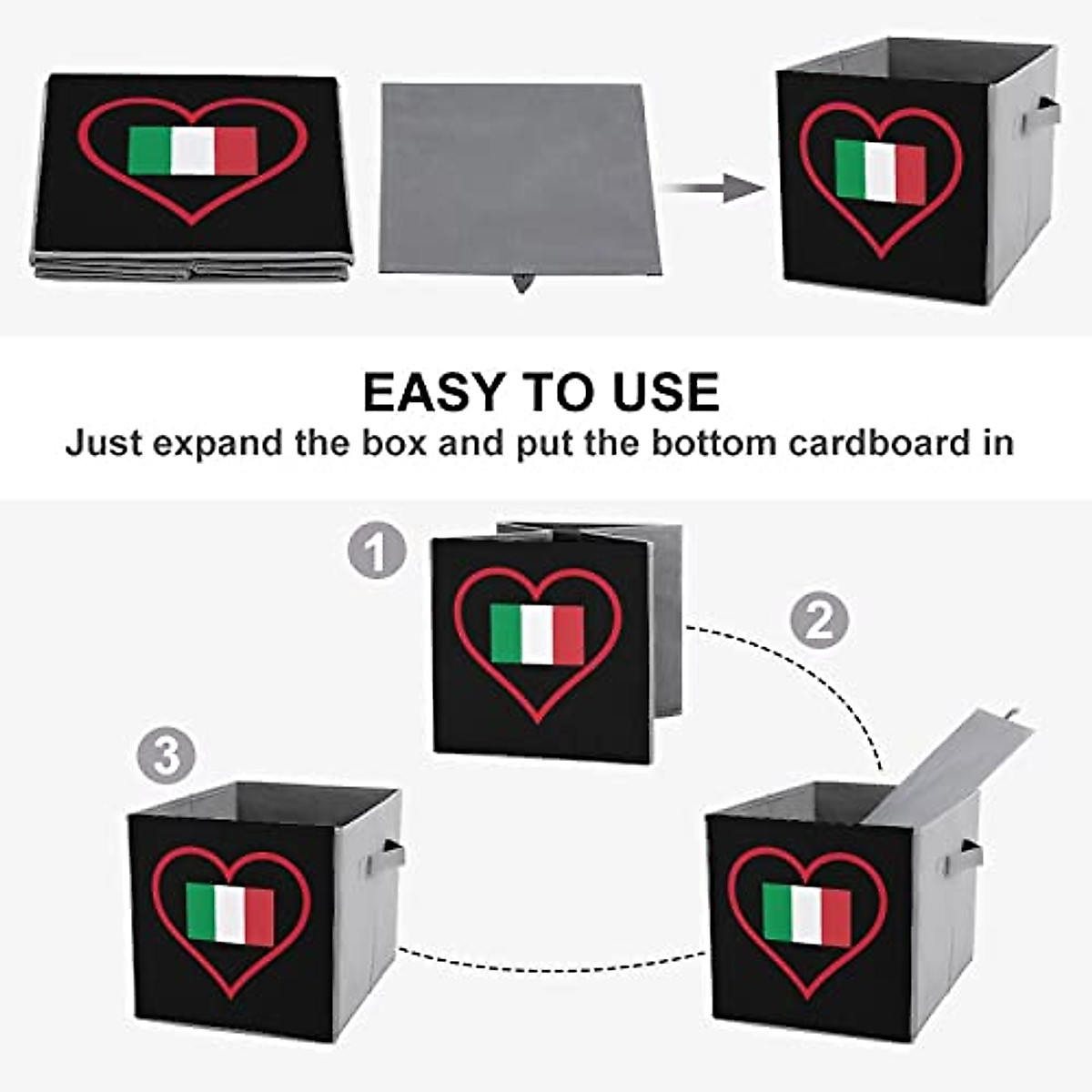 EASY TO USE
Just expand the box and put the bottom cardboard in

1

2

3