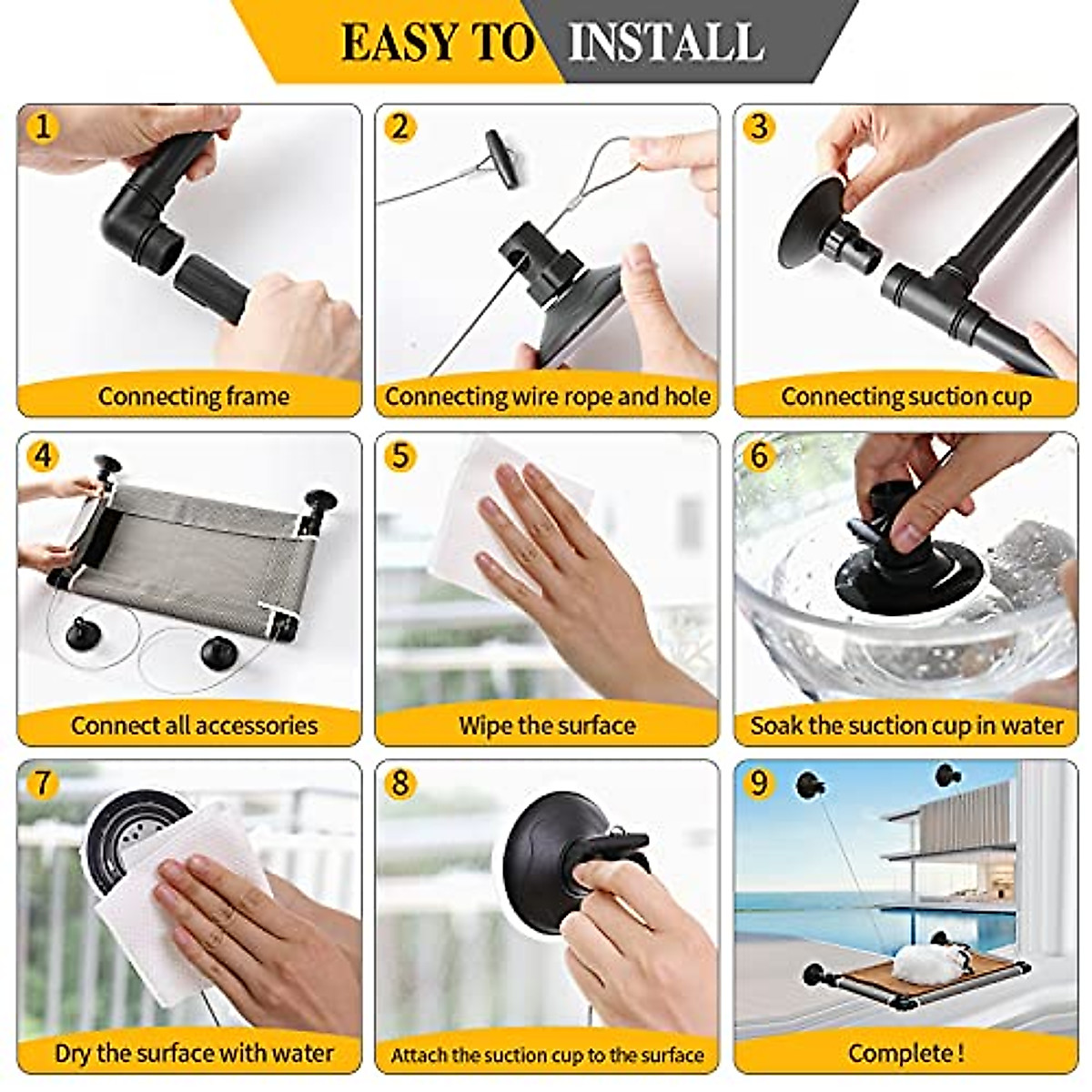 EASY TO INSTALL

1
Connecting frame

2
Connecting wire rope and hole

3
Connecting suction cup

4
Connect all accessories

5
Wipe the surface

6
Soak the suction cup in water

7
Dry the surface with water

8
Attach the suction cup to the surface

9
Complete !