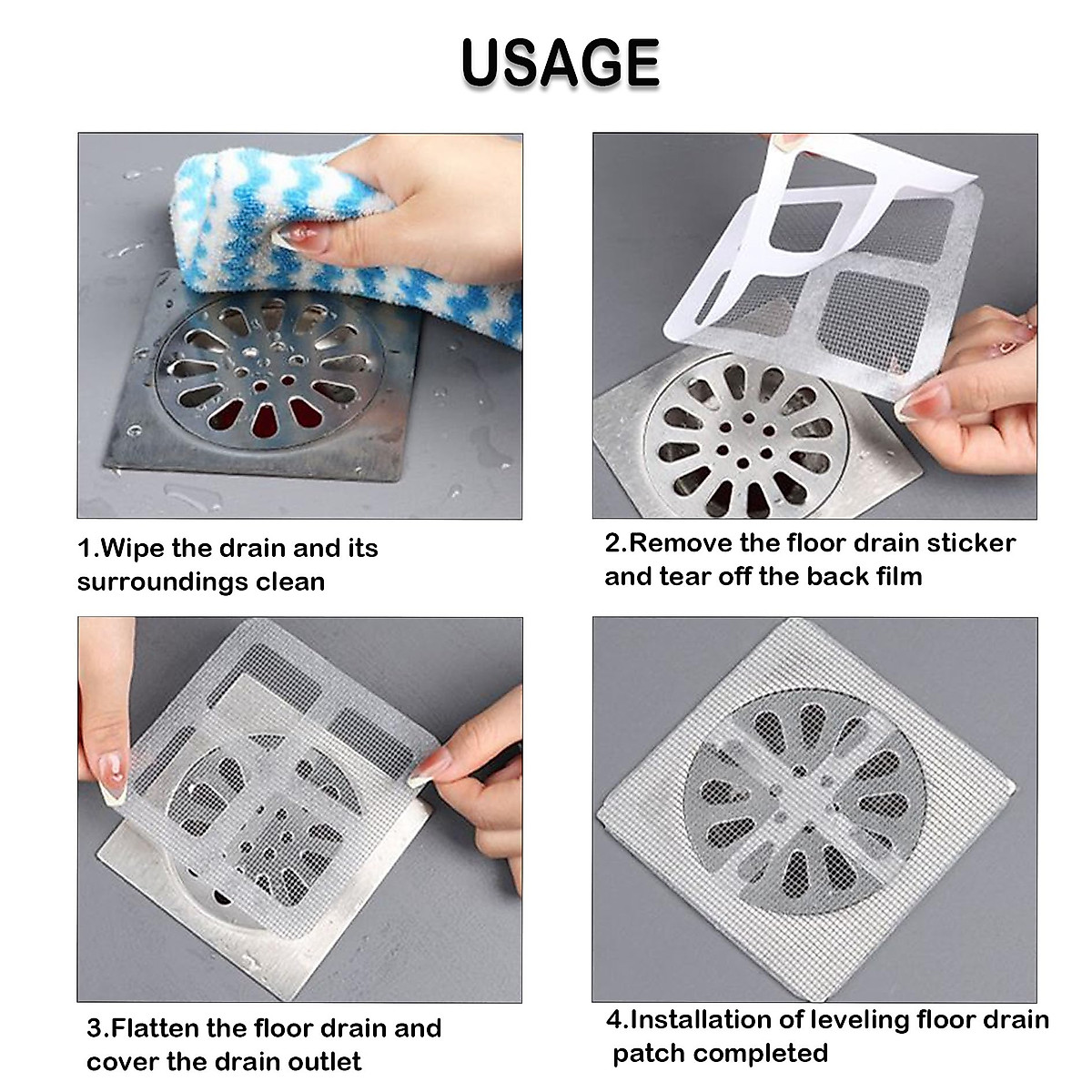 USAGE

1.Wipe the drain and its surroundings clean

2.Remove the floor drain sticker and tear off the back film

3.Flatten the floor drain and cover the drain outlet

4.Installation of leveling floor drain patch completed