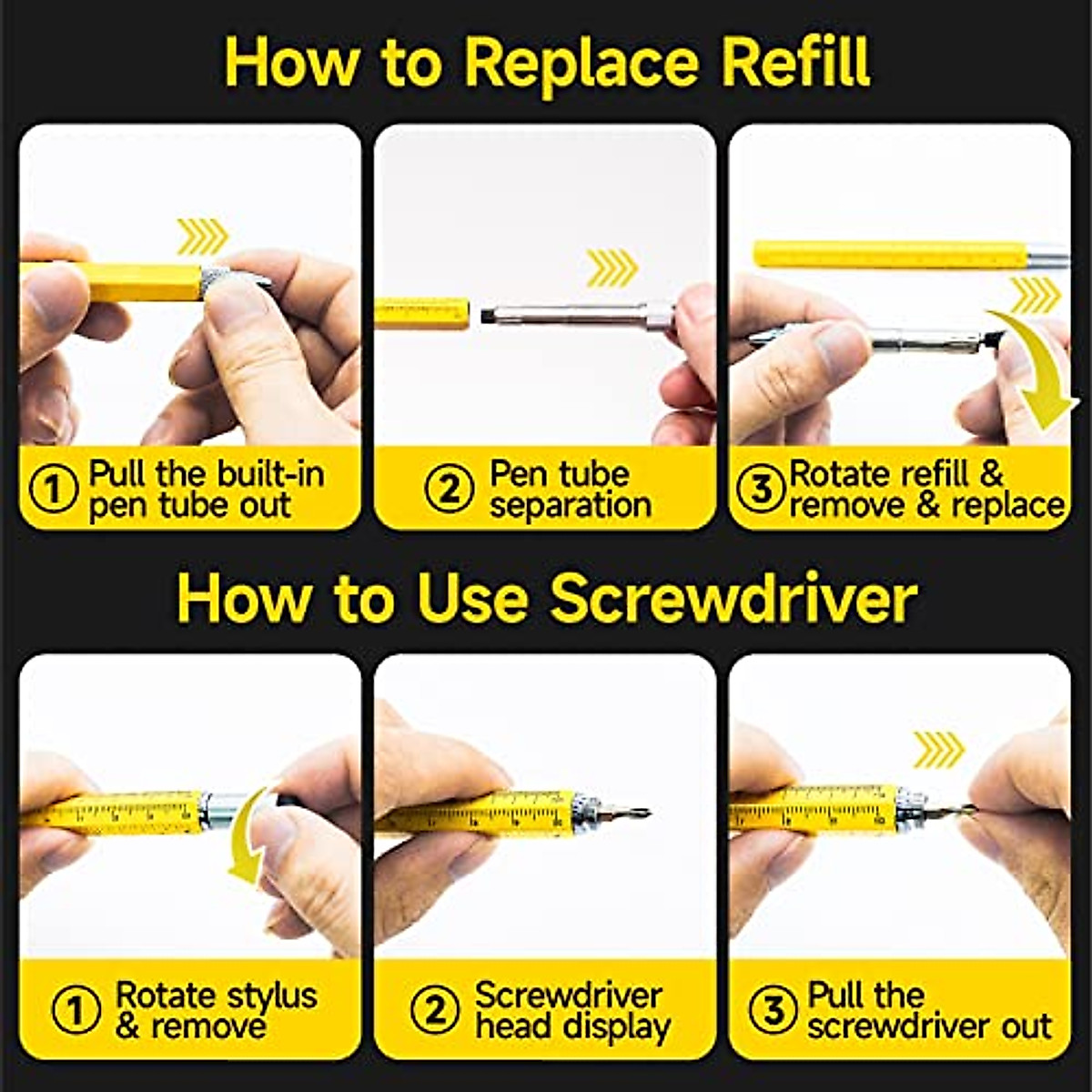 How to Replace Refill

① Pull the built-in pen tube out

② Pen tube separation

③ Rotate refill & remove & replace

How to Use Screwdriver

① Rotate stylus & remove

② Screwdriver head display

③ Pull the screwdriver out