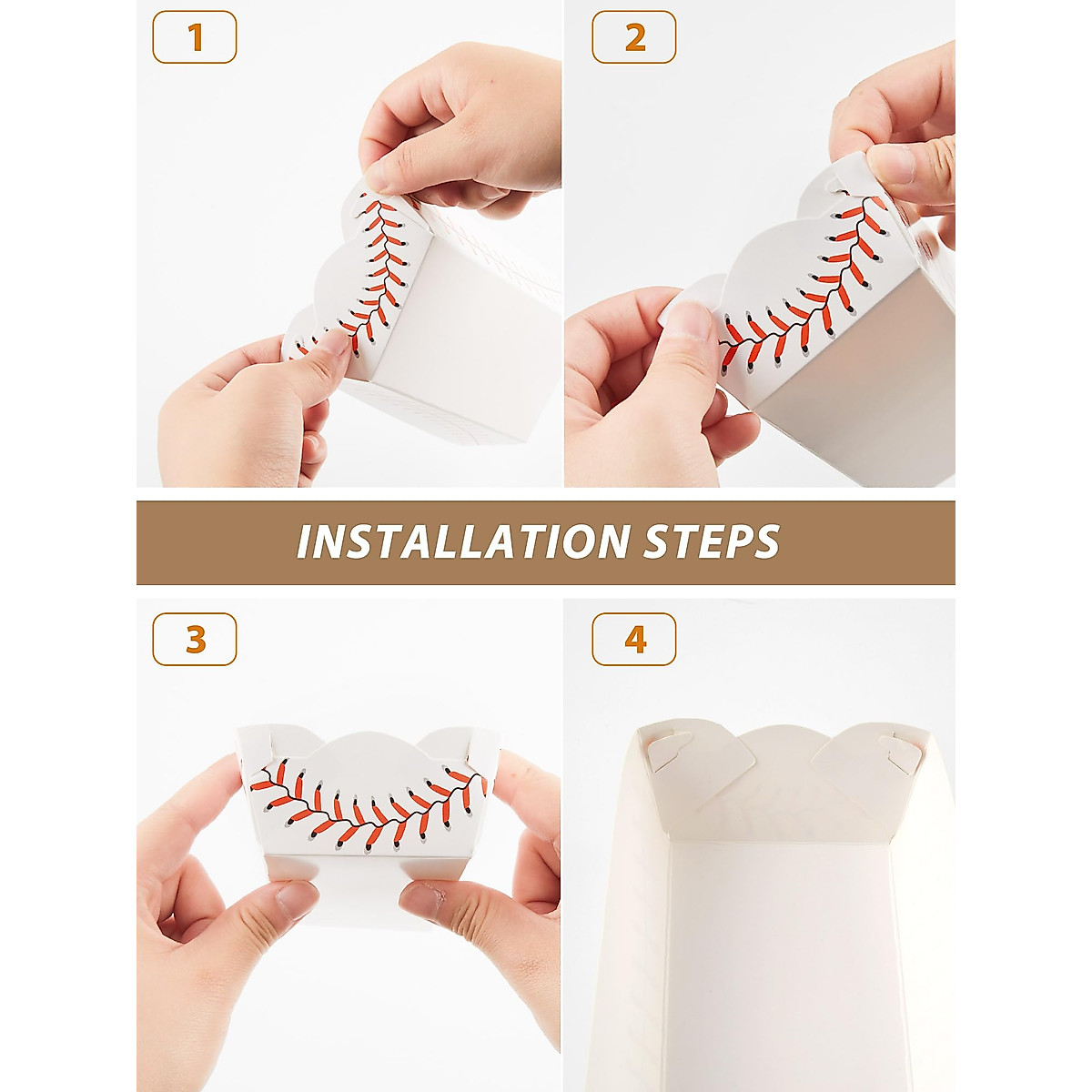 1

2

INSTALLATION STEPS

3

4