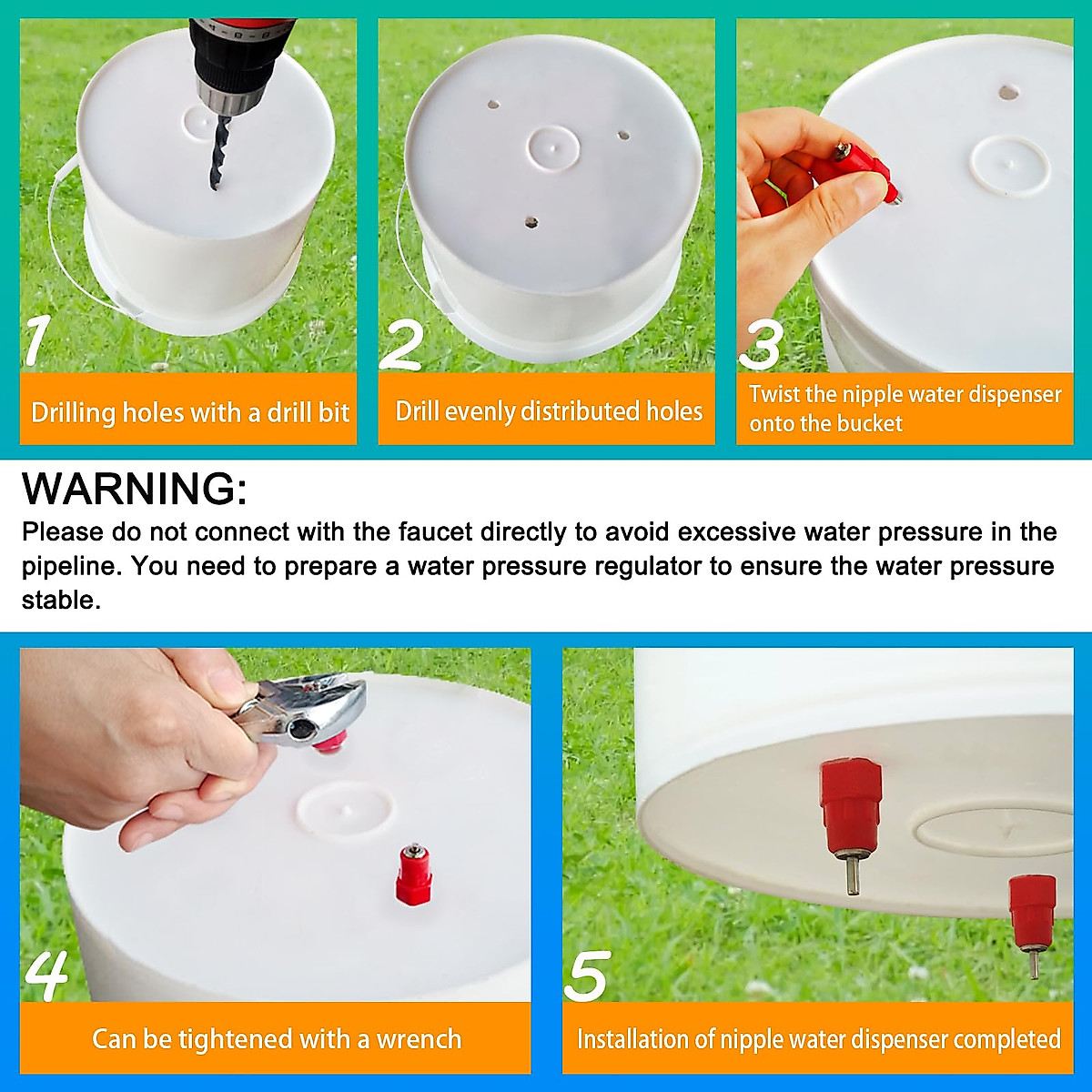 1

Drilling holes with a drill bit

2

Drill evenly distributed holes

3

Twist the nipple water dispenser onto the bucket

WARNING:
Please do not connect with the faucet directly to avoid excessive water pressure in the pipeline. You need to prepare a water pressure regulator to ensure the water pressure stable.

4

Can be tightened with a wrench

5

Installation of nipple water dispenser completed