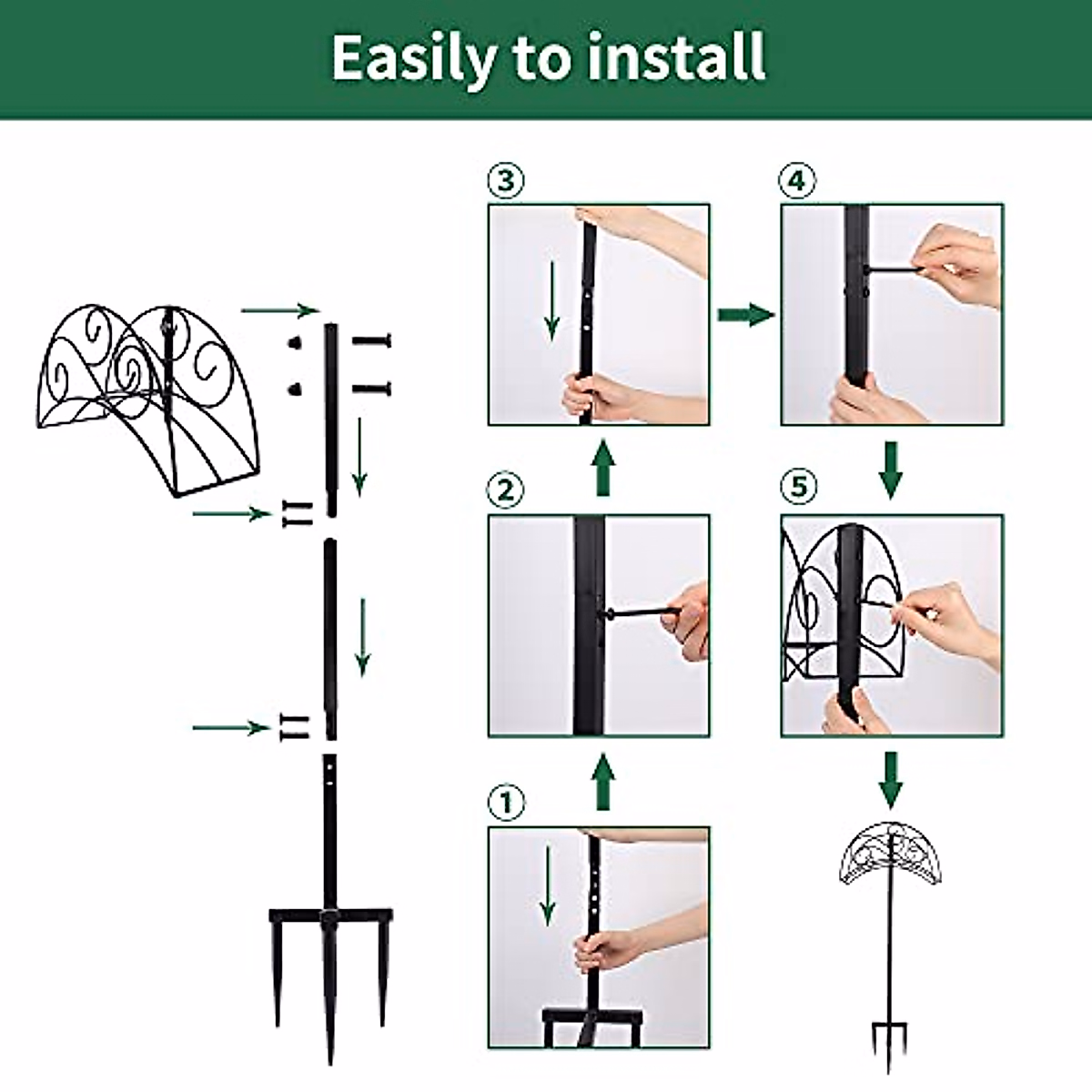 Easily to install

③

④

②

⑤

①