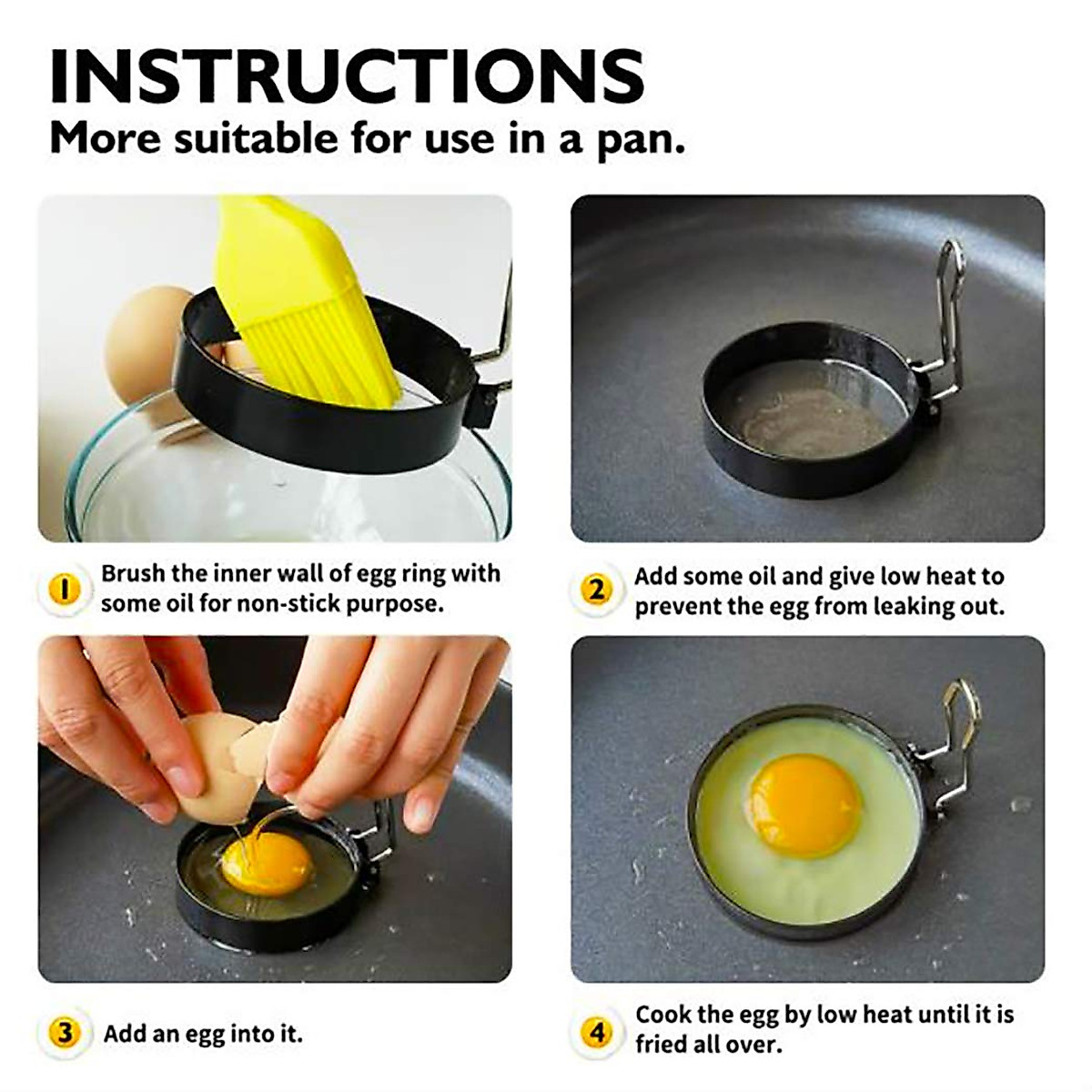 INSTRUCTIONS
More suitable for use in a pan.

1 Brush the inner wall of egg ring with some oil for non-stick purpose.

2 Add some oil and give low heat to prevent the egg from leaking out.

3 Add an egg into it.

4 Cook the egg by low heat until it is fried all over.