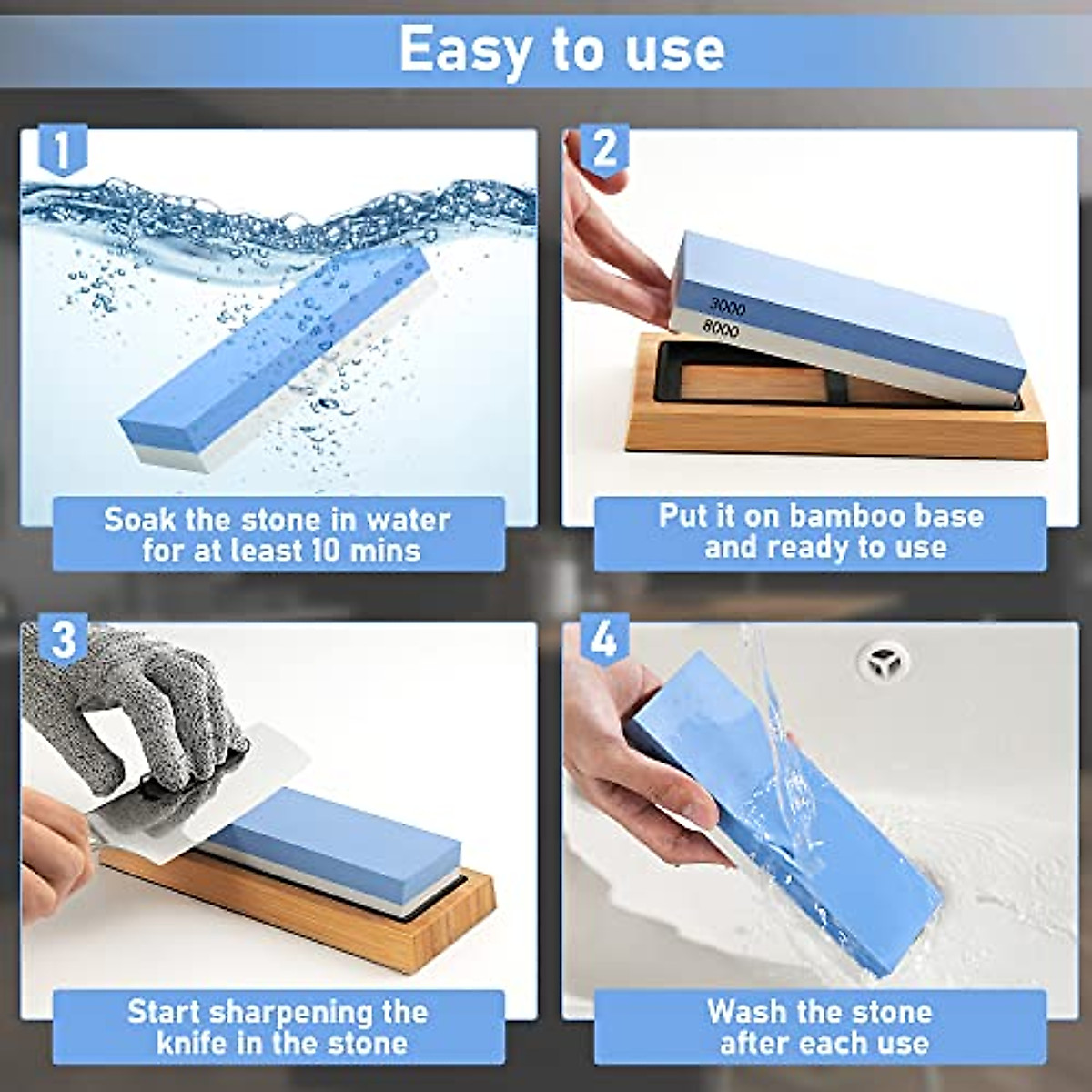 Easy to use

1

Soak the stone in water for at least 10 mins

2

3000
8000

Put it on bamboo base and ready to use

3

Start sharpening the knife in the stone

4

Wash the stone after each use