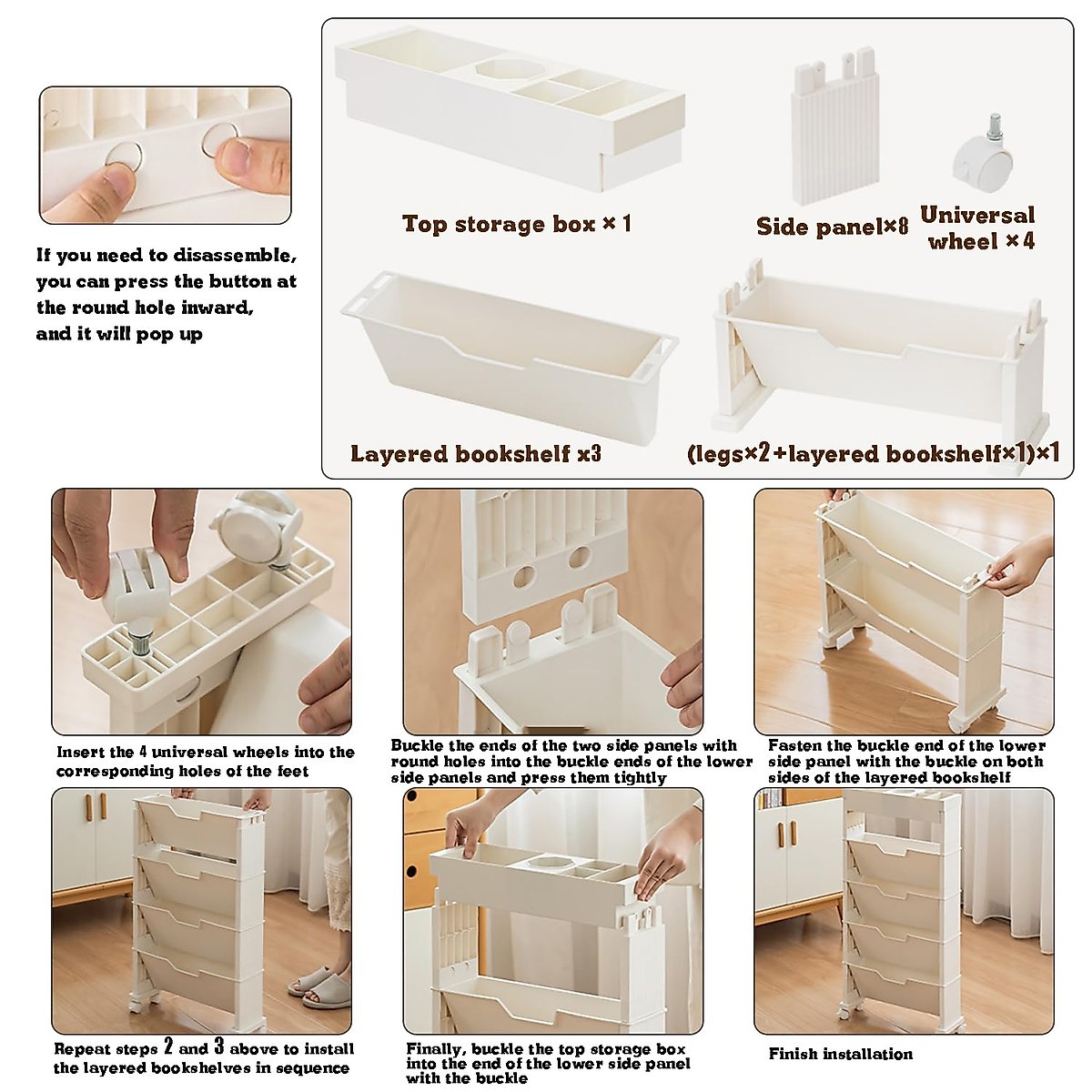 If you need to disassemble, you can press the button at the round hole inward, and it will pop up

Top storage box × 1

Side panel×8

Universal wheel × 4

Layered bookshelf x3

(legs×2+layered bookshelf×1)×1

Insert the 4 universal wheels into the corresponding holes of the feet

Buckle the ends of the two side panels with round holes into the buckle ends of the lower side panels and press them tightly

Fasten the buckle end of the lower side panel with the buckle on both sides of the layered bookshelf

Repeat steps 2 and 3 above to install the layered bookshelves in sequence

Finally, buckle the top storage box into the end of the lower side panel with the buckle

Finish installation