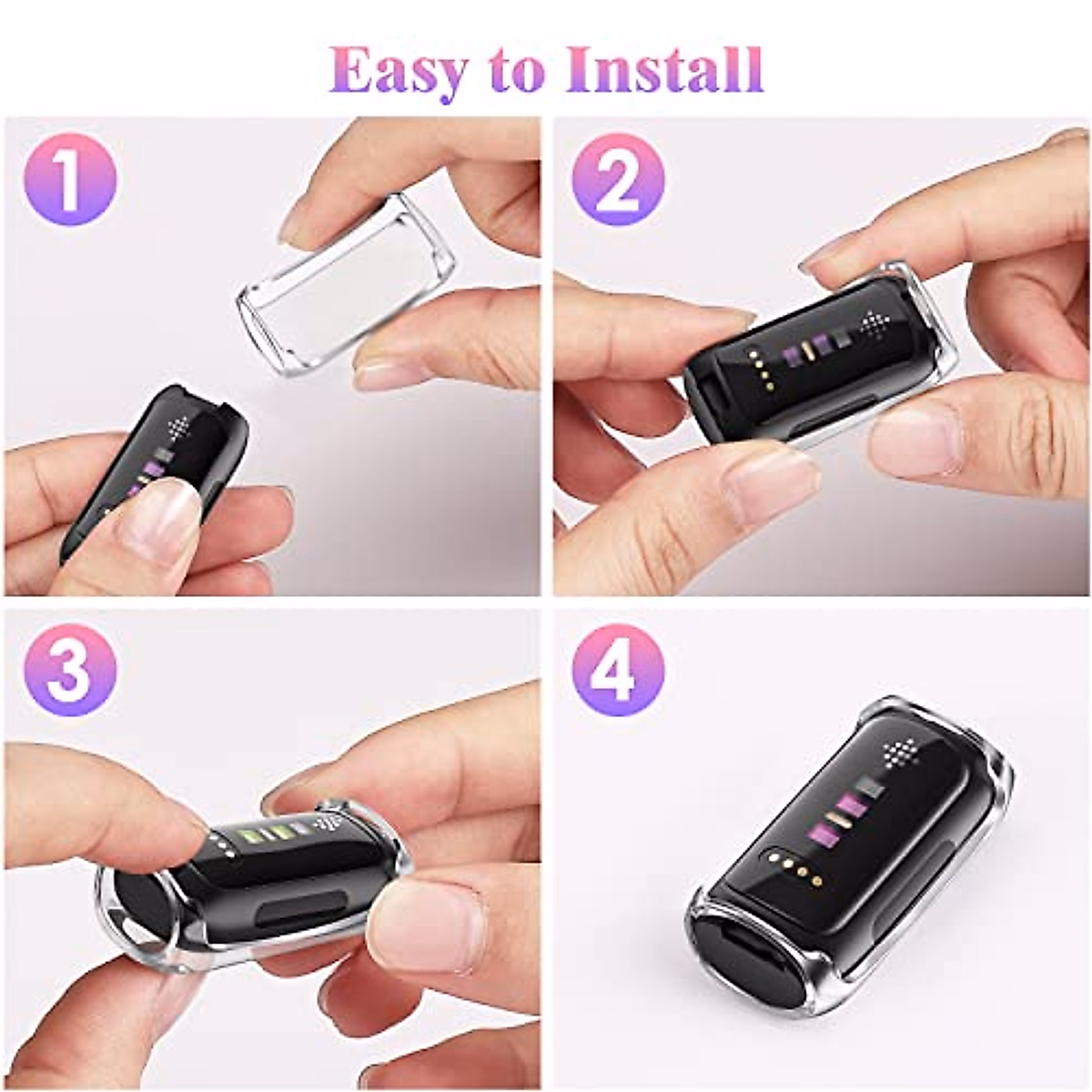 Easy to Install

1

2

3

4