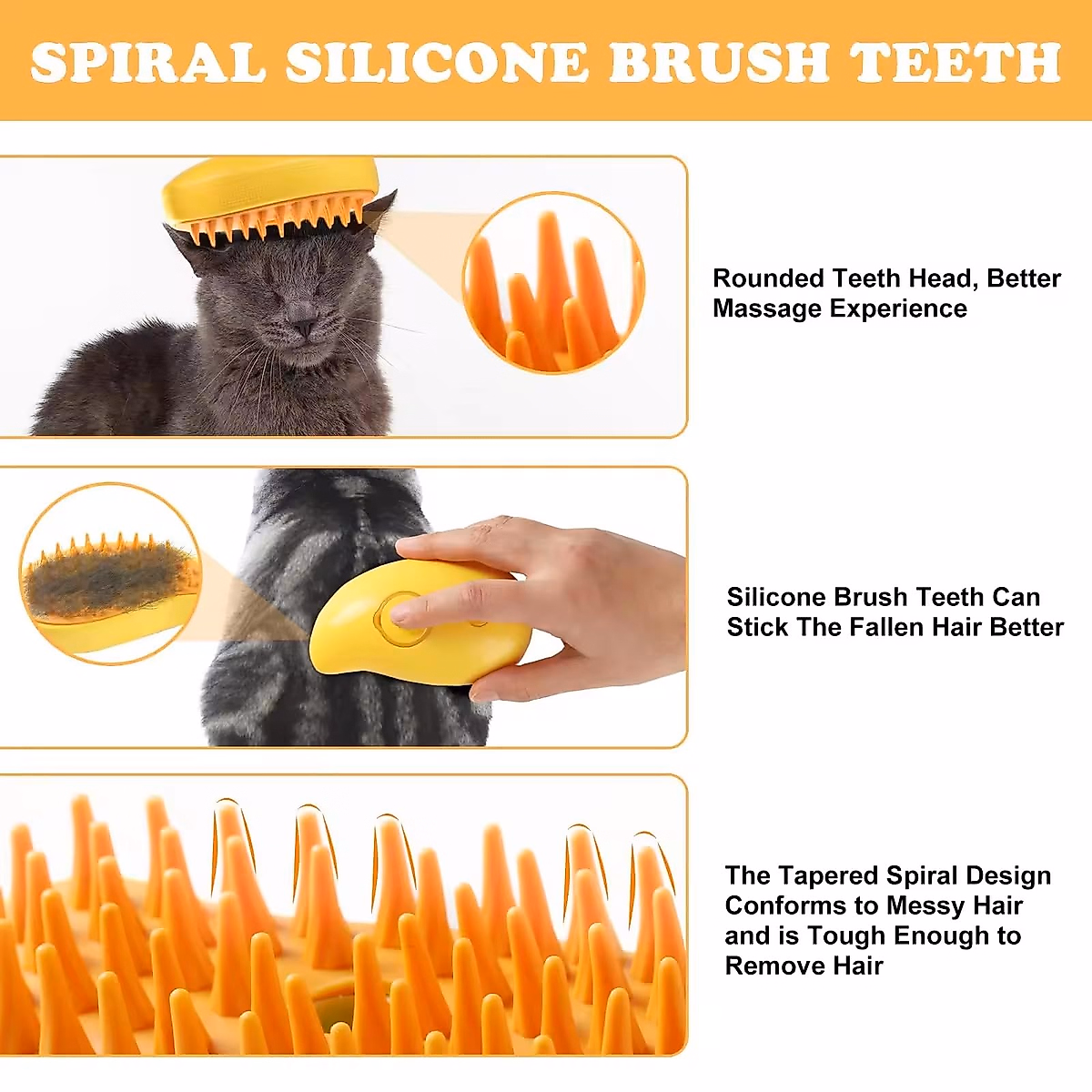 SPIRAL SILICONE BRUSH TEETH

Rounded Teeth Head, Better Massage Experience

Silicone Brush Teeth Can Stick The Fallen Hair Better

The Tapered Spiral Design Conforms to Messy Hair and is Tough Enough to Remove Hair