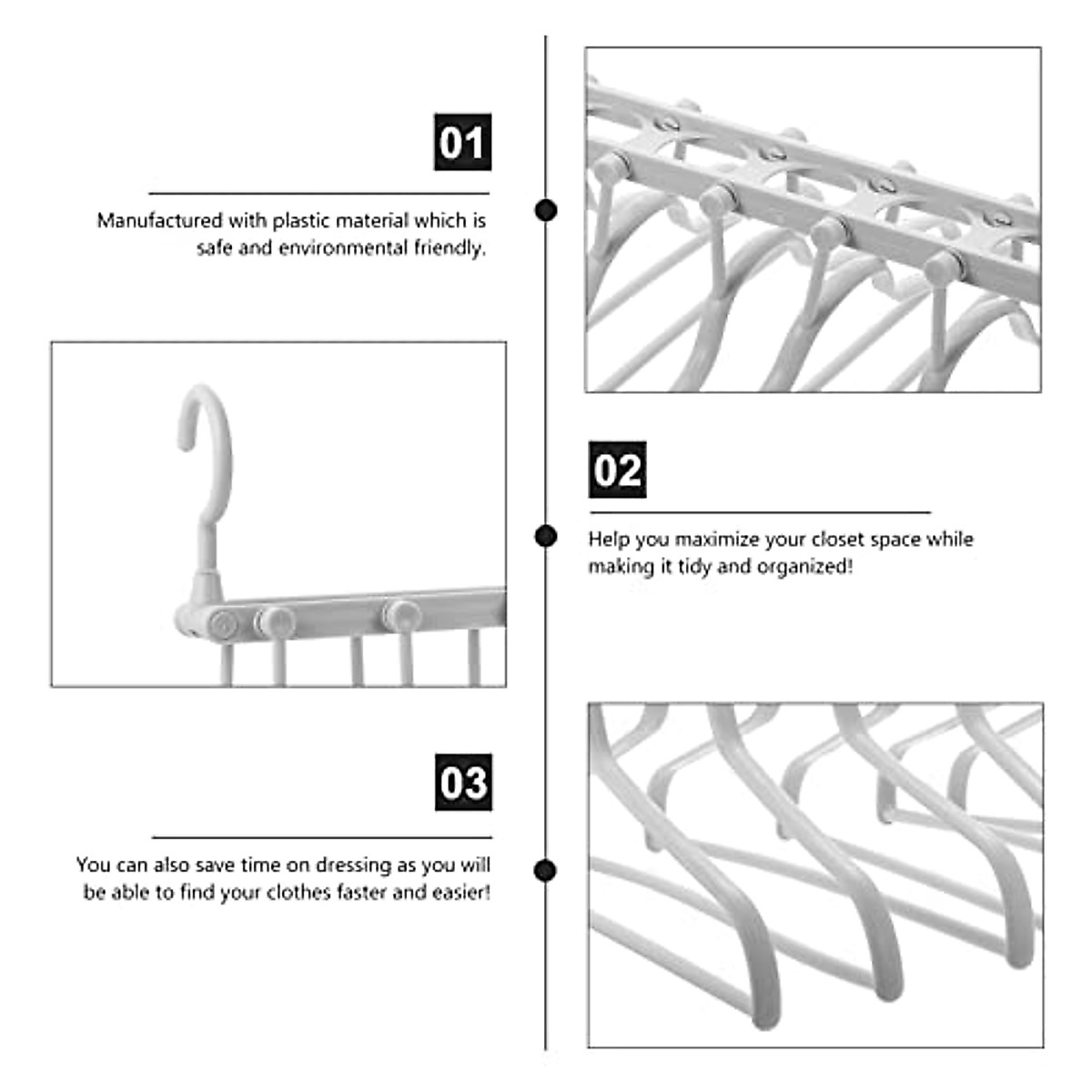 01

Manufactured with plastic material which is safe and environmental friendly.

02

Help you maximize your closet space while making it tidy and organized!

03

You can also save time on dressing as you will be able to find your clothes faster and easier!