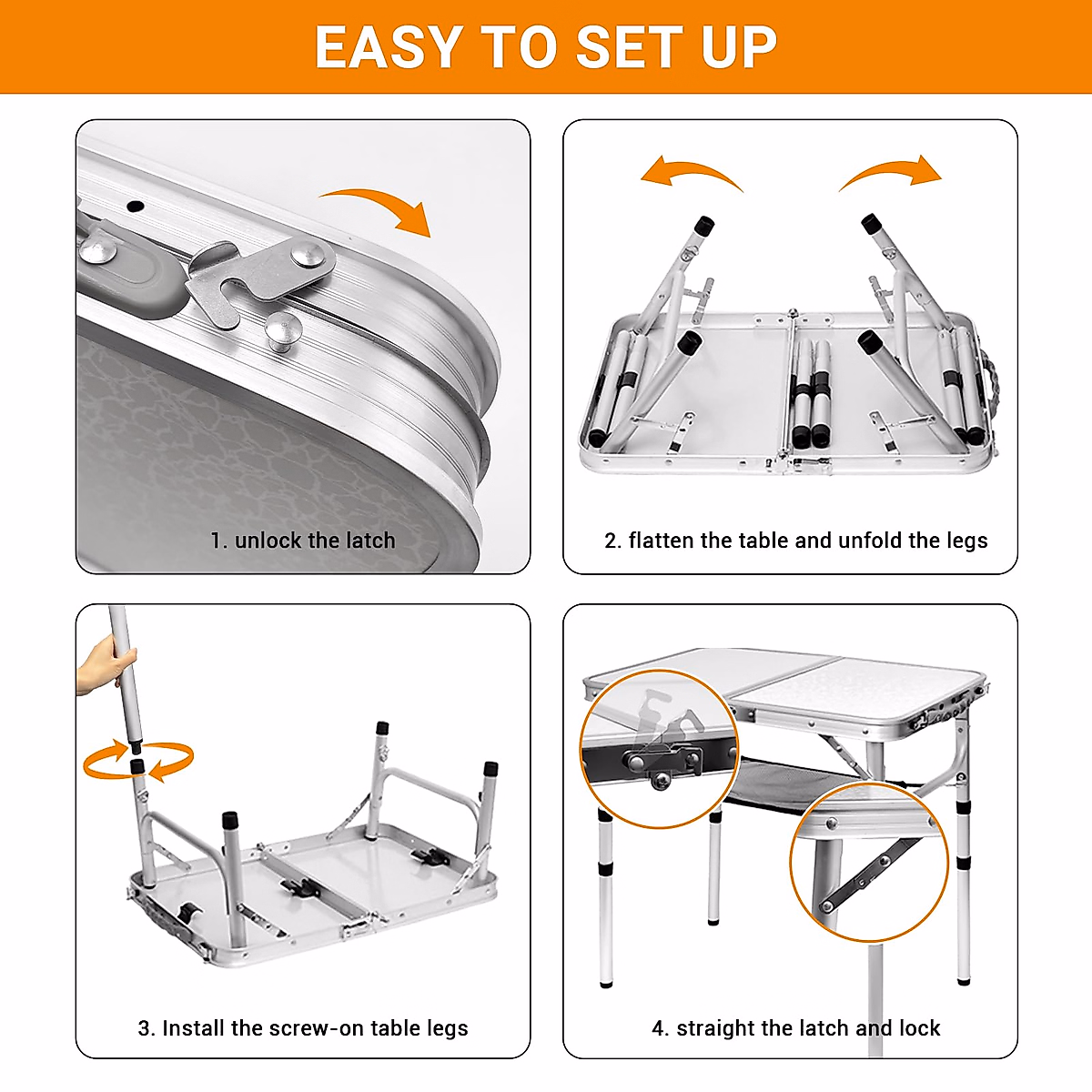 EASY TO SET UP

1. unlock the latch

2. flatten the table and unfold the legs

3. Install the screw-on table legs

4. straight the latch and lock