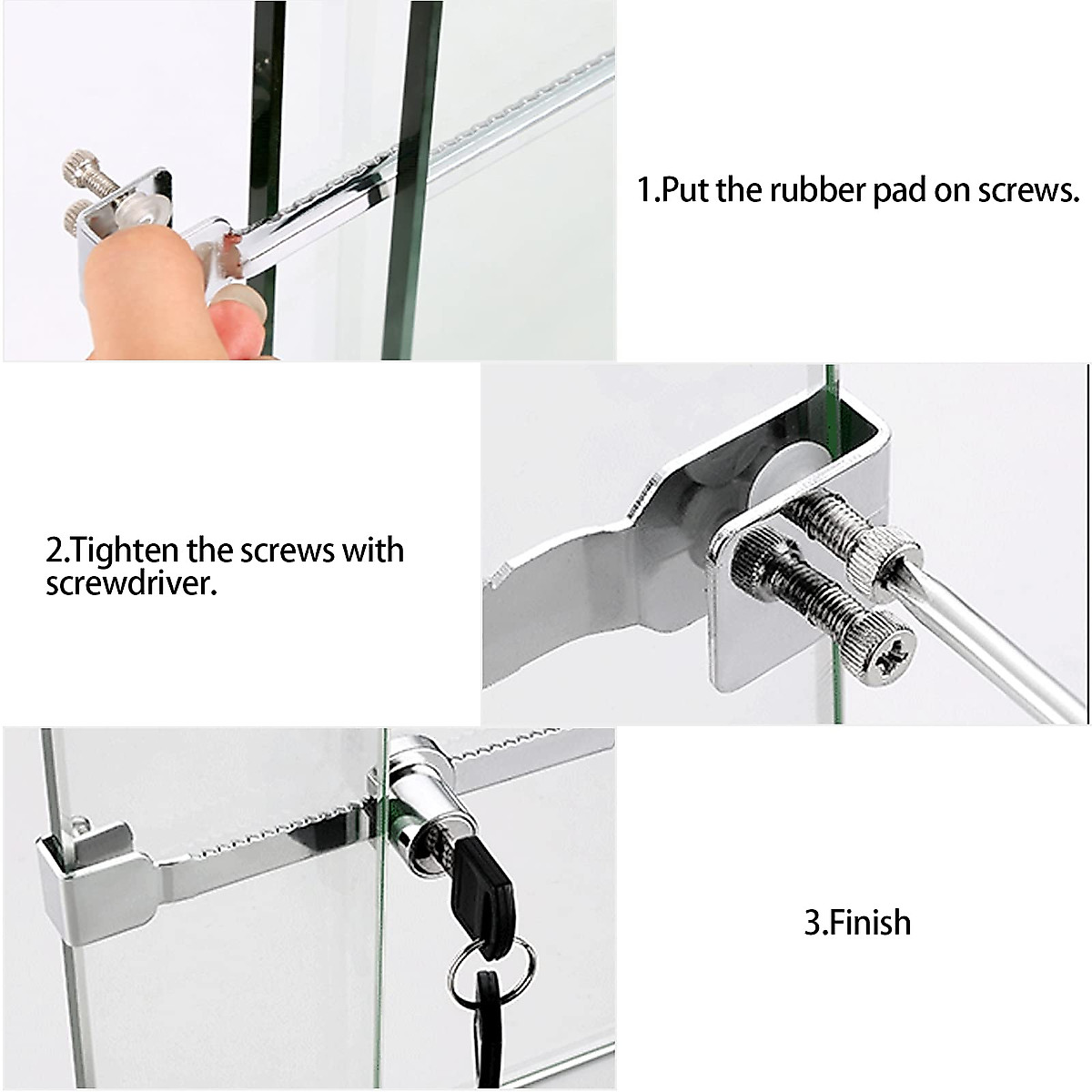 1.Put the rubber pad on screws.

2.Tighten the screws with screwdriver.

3.Finish