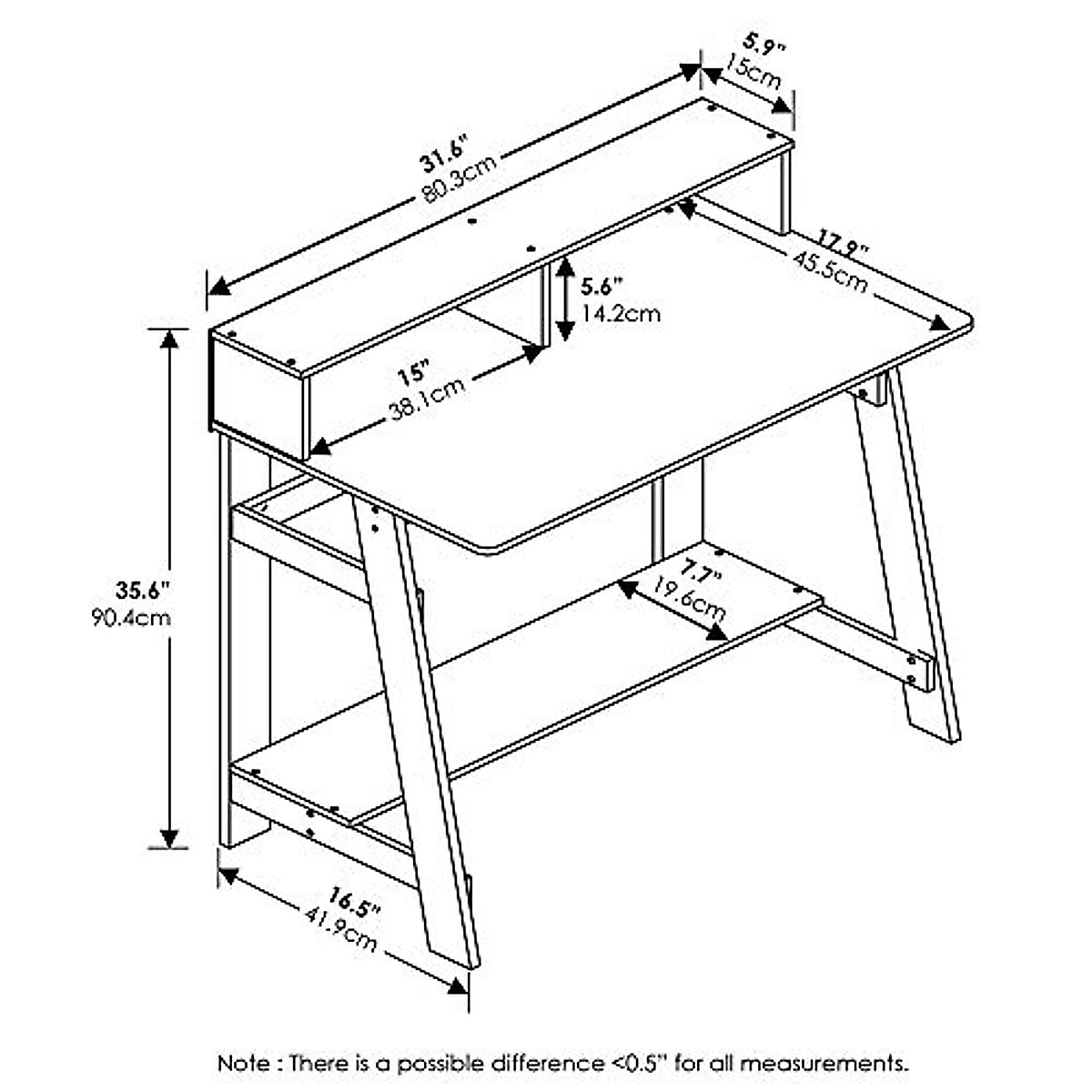 5.9"
15cm

31.6"
80.3cm

17.9"
45.5cm

5.6"
14.2cm

15"
38.1cm

35.6"
90.4cm

7.7"
19.6cm

16.5"
41.9cm

Note : There is a possible difference <0.5" for all measurements.