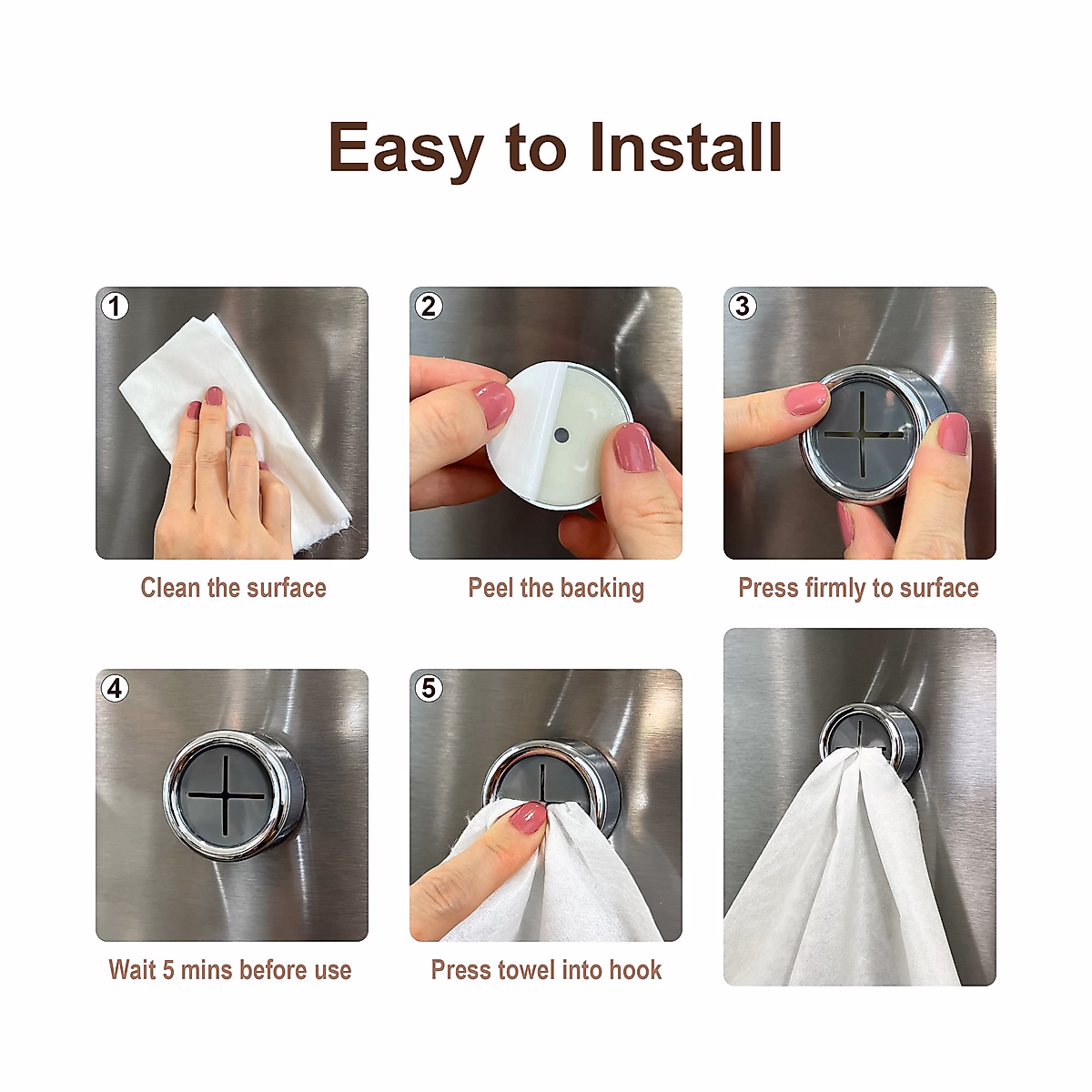 Easy to Install

1

Clean the surface

2

Peel the backing

3

Press firmly to surface

4

Wait 5 mins before use

5

Press towel into hook