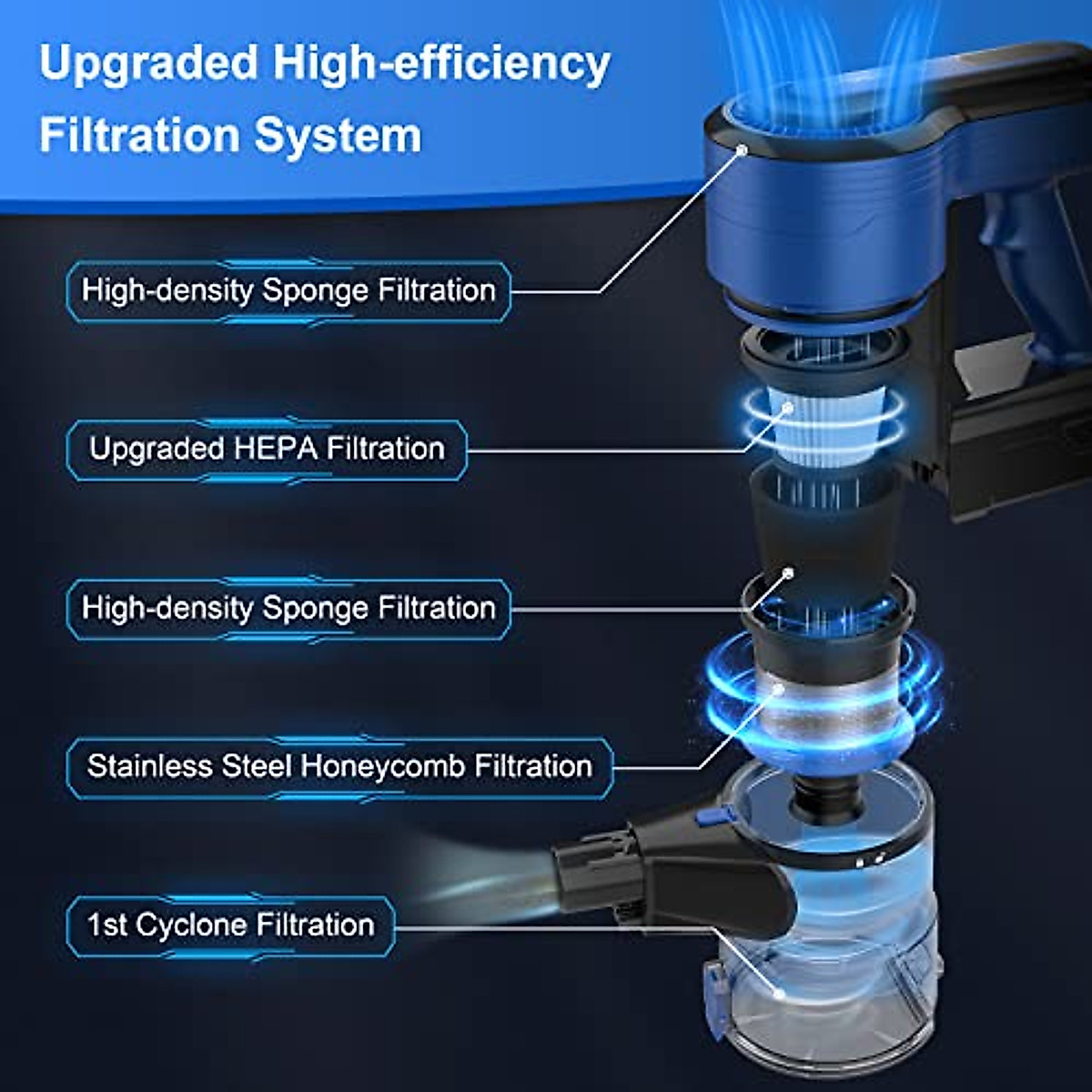 Upgraded High-efficiency Filtration System

High-density Sponge Filtration

Upgraded HEPA Filtration

High-density Sponge Filtration

Stainless Steel Honeycomb Filtration

1st Cyclone Filtration