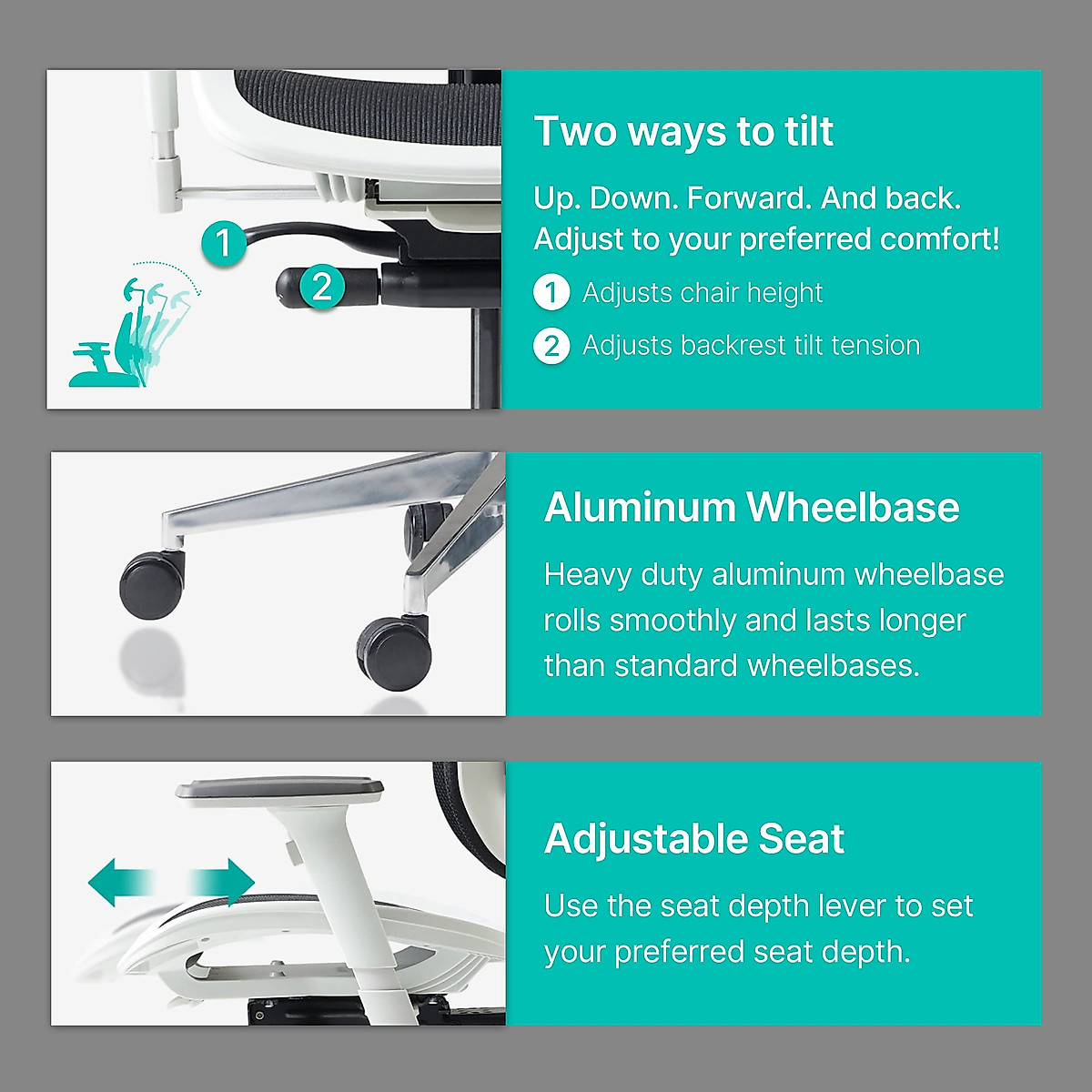 1

2

Two ways to tilt

Up. Down. Forward. And back. Adjust to your preferred comfort!

1 Adjusts chair height

2 Adjusts backrest tilt tension

Aluminum Wheelbase

Heavy duty aluminum wheelbase rolls smoothly and lasts longer than standard wheelbases.

Adjustable Seat

Use the seat depth lever to set your preferred seat depth.