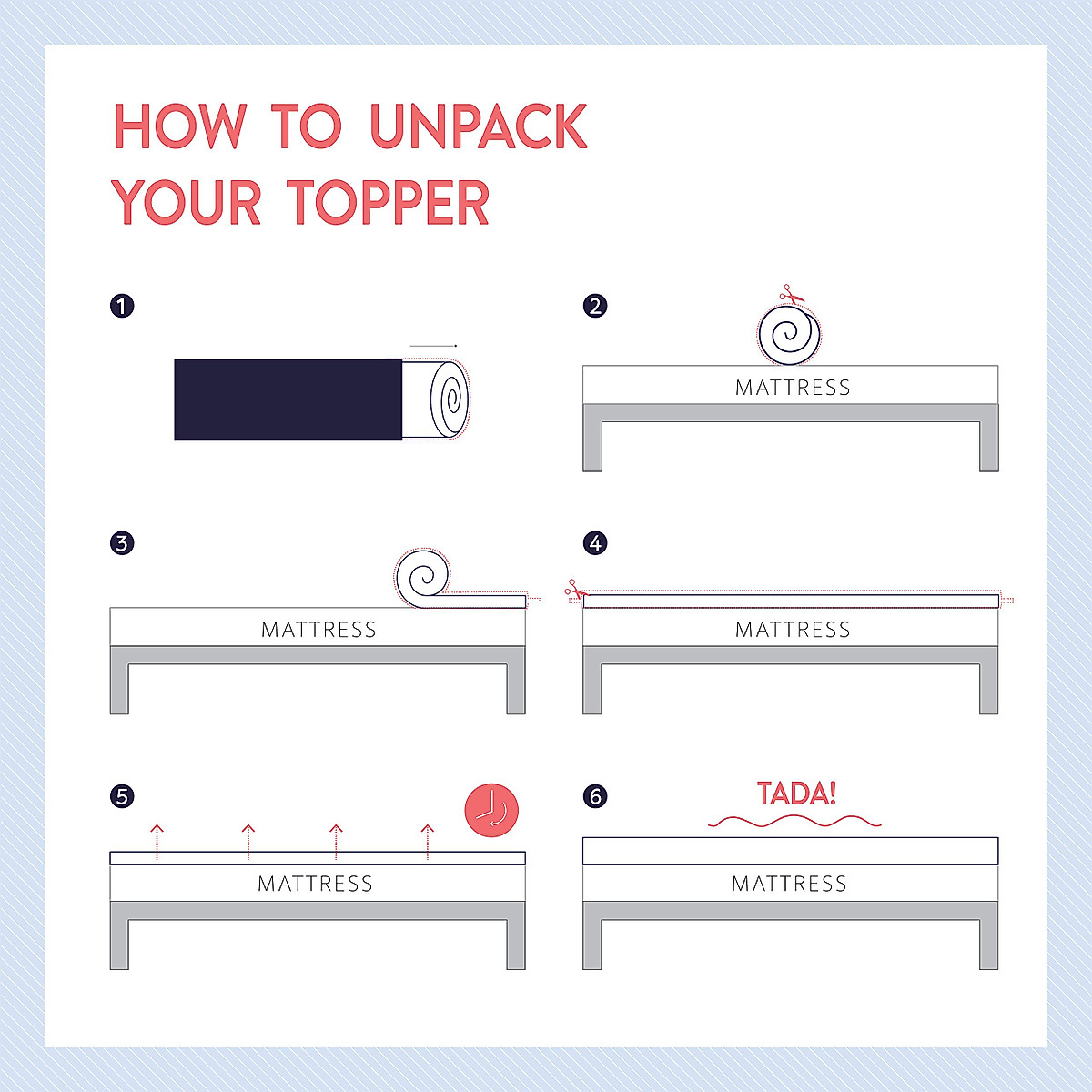 HOW TO UNPACK YOUR TOPPER

1

2

MATTRESS

3

MATTRESS

4

MATTRESS

5

MATTRESS

6

TADA!

MATTRESS