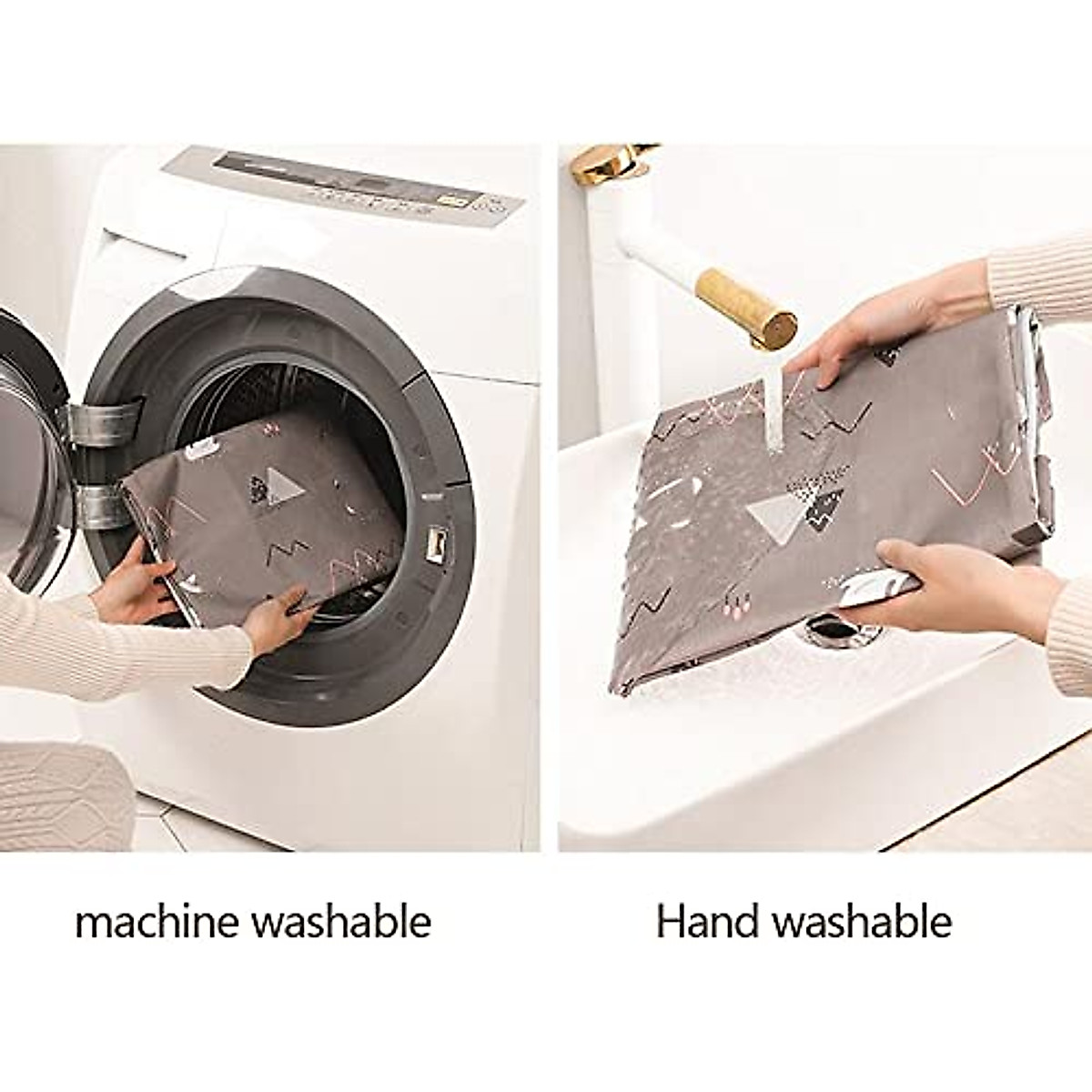 machine washable

Hand washable