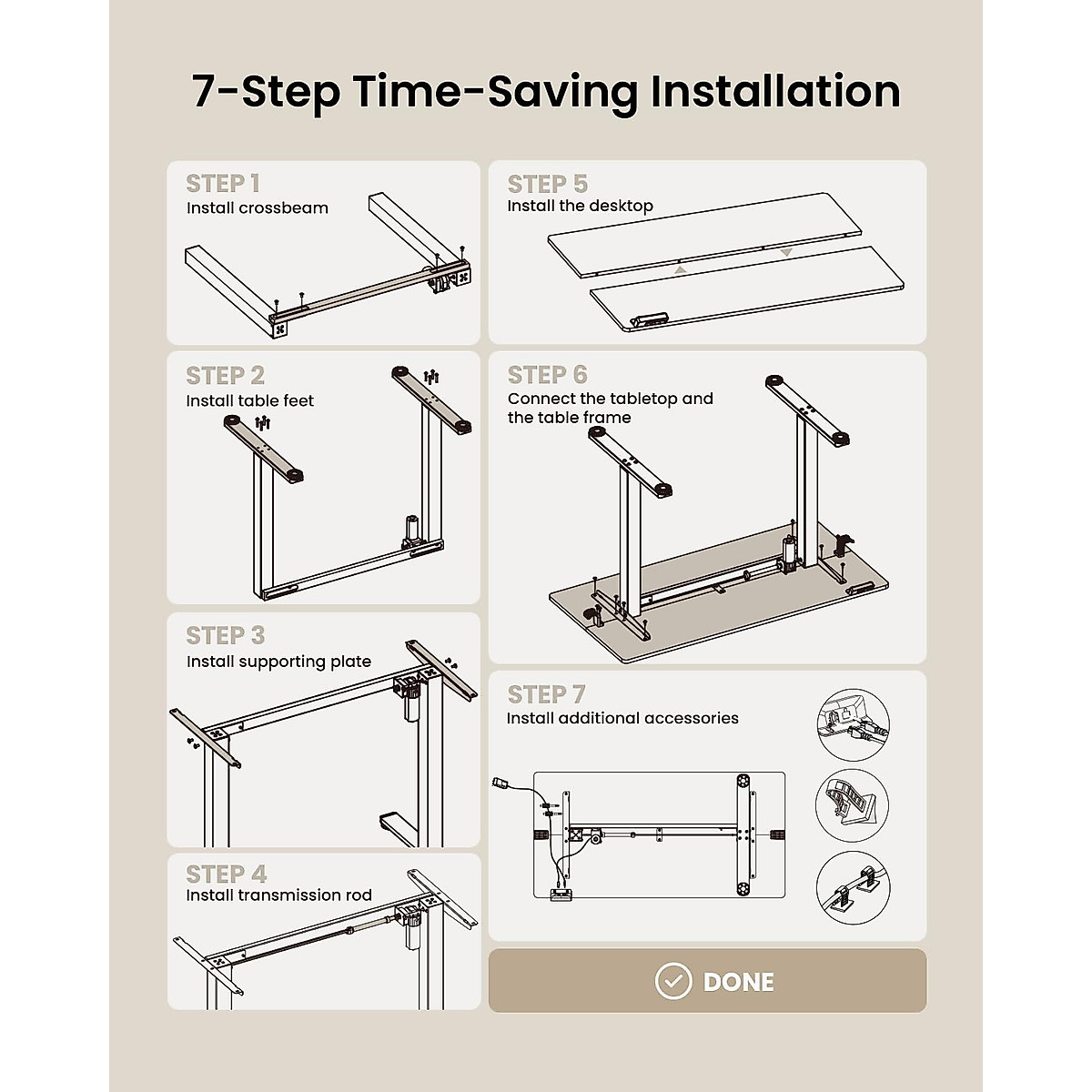 7-Step Time-Saving Installation

STEP 1
Install crossbeam

STEP 2
Install table feet

STEP 3
Install supporting plate

STEP 4
Install transmission rod

STEP 5
Install the desktop

STEP 6
Connect the tabletop and the table frame

STEP 7
Install additional accessories

DONE