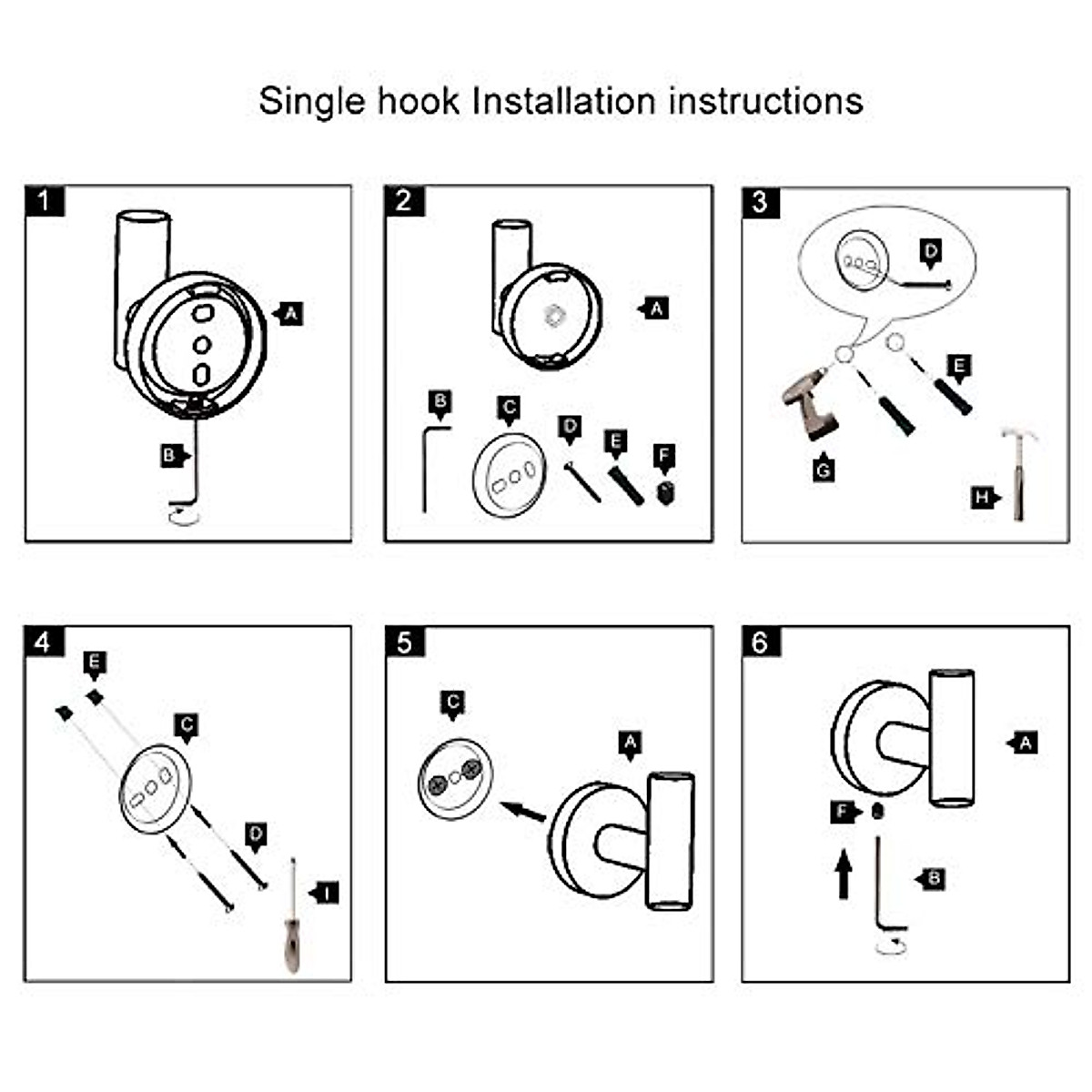 Single hook Installation instructions

1
A
B

2
A
B
C
D
E
F

3
D
E
G
H

4
E
C
D
I

5
C
A

6
A
F
B