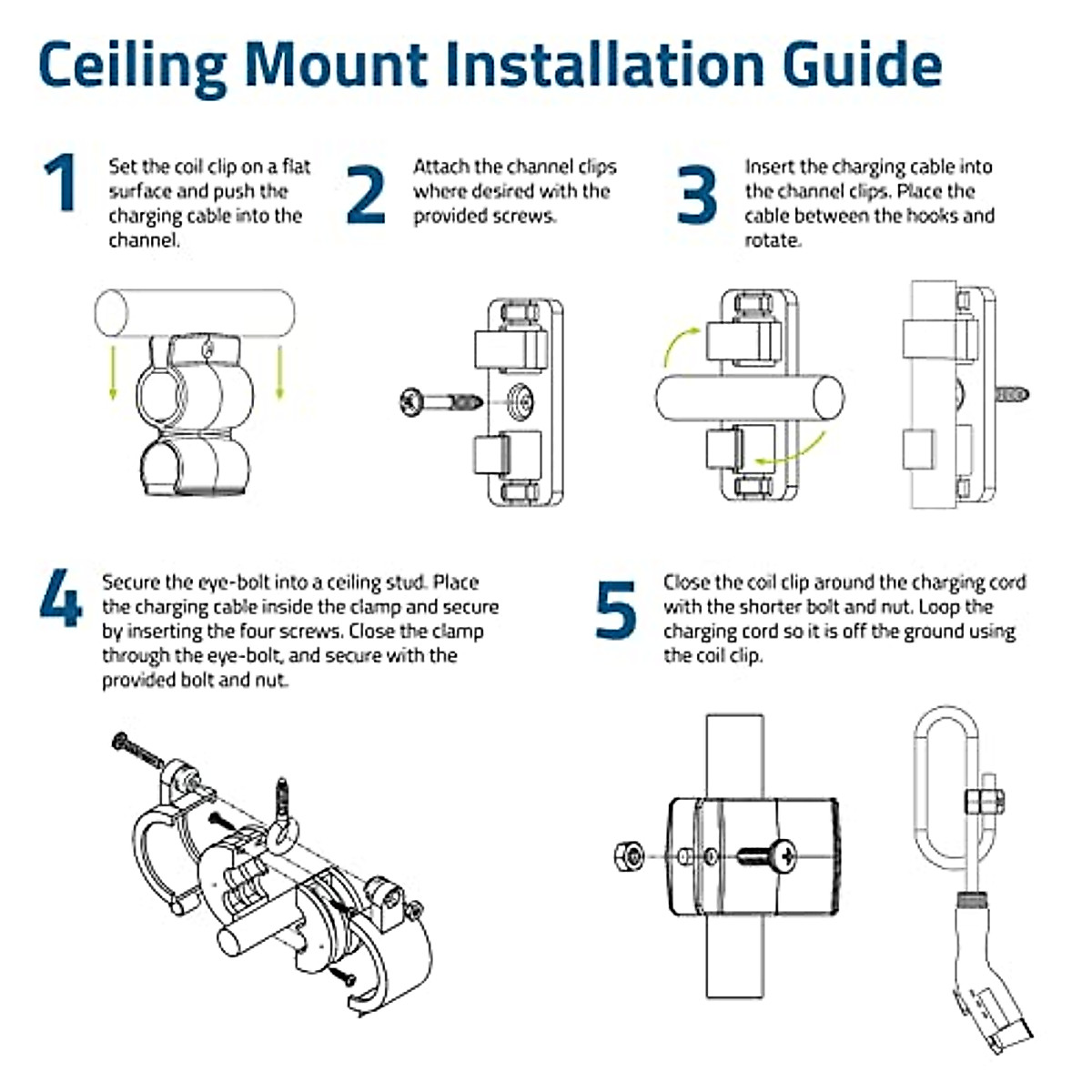 Ceiling Mount Installation Guide

1 Set the coil clip on a flat surface and push the charging cable into the channel.

2 Attach the channel clips where desired with the provided screws.

3 Insert the charging cable into the channel clips. Place the cable between the hooks and rotate.

4 Secure the eye-bolt into a ceiling stud. Place the charging cable inside the clamp and secure by inserting the four screws. Close the clamp through the eye-bolt, and secure with the provided bolt and nut.

5 Close the coil clip around the charging cord with the shorter bolt and nut. Loop the charging cord so it is off the ground using the coil clip.