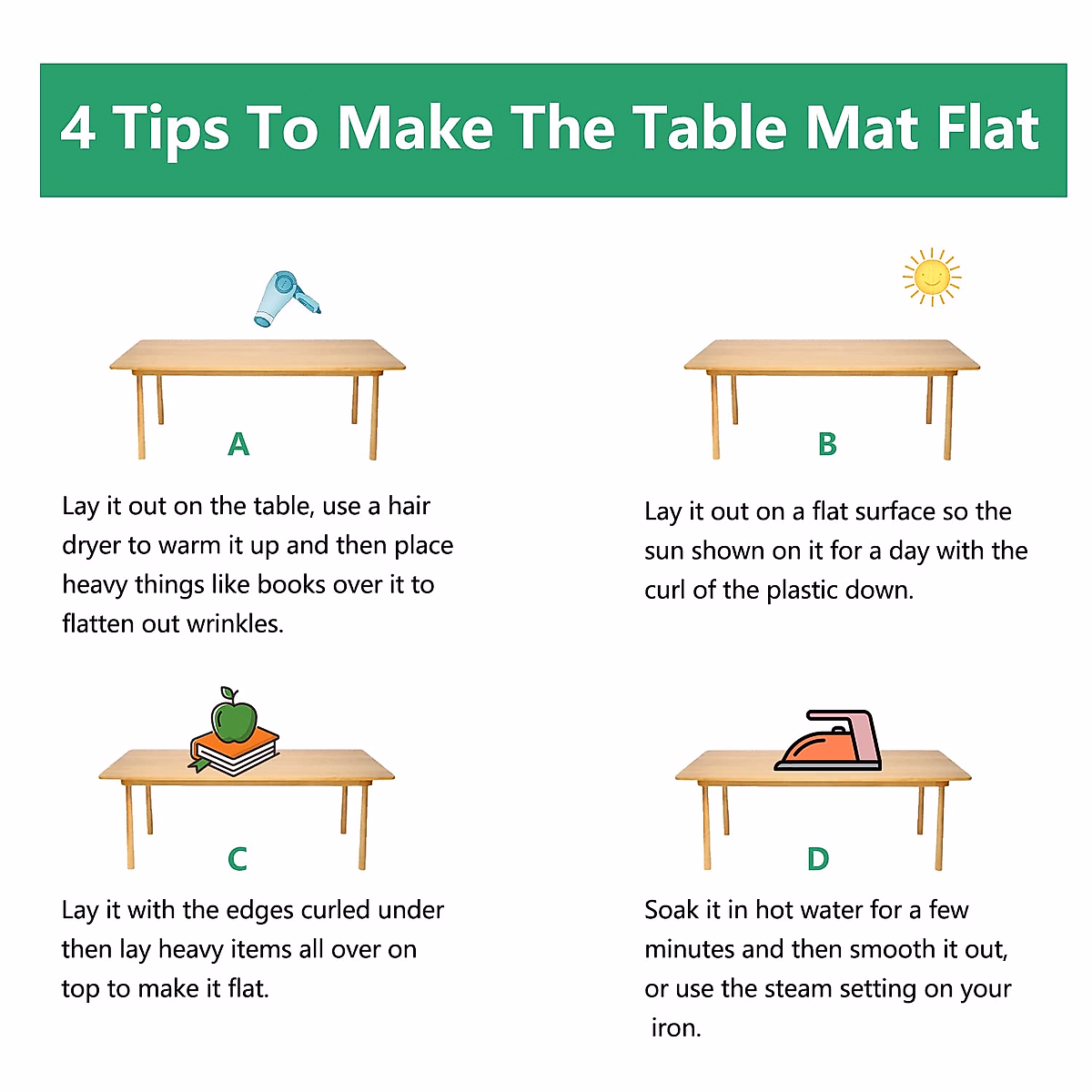 4 Tips To Make The Table Mat Flat

A

Lay it out on the table, use a hair dryer to warm it up and then place heavy things like books over it to flatten out wrinkles.

B

Lay it out on a flat surface so the sun shown on it for a day with the curl of the plastic down.

C

Lay it with the edges curled under then lay heavy items all over on top to make it flat.

D

Soak it in hot water for a few minutes and then smooth it out, or use the steam setting on your iron.