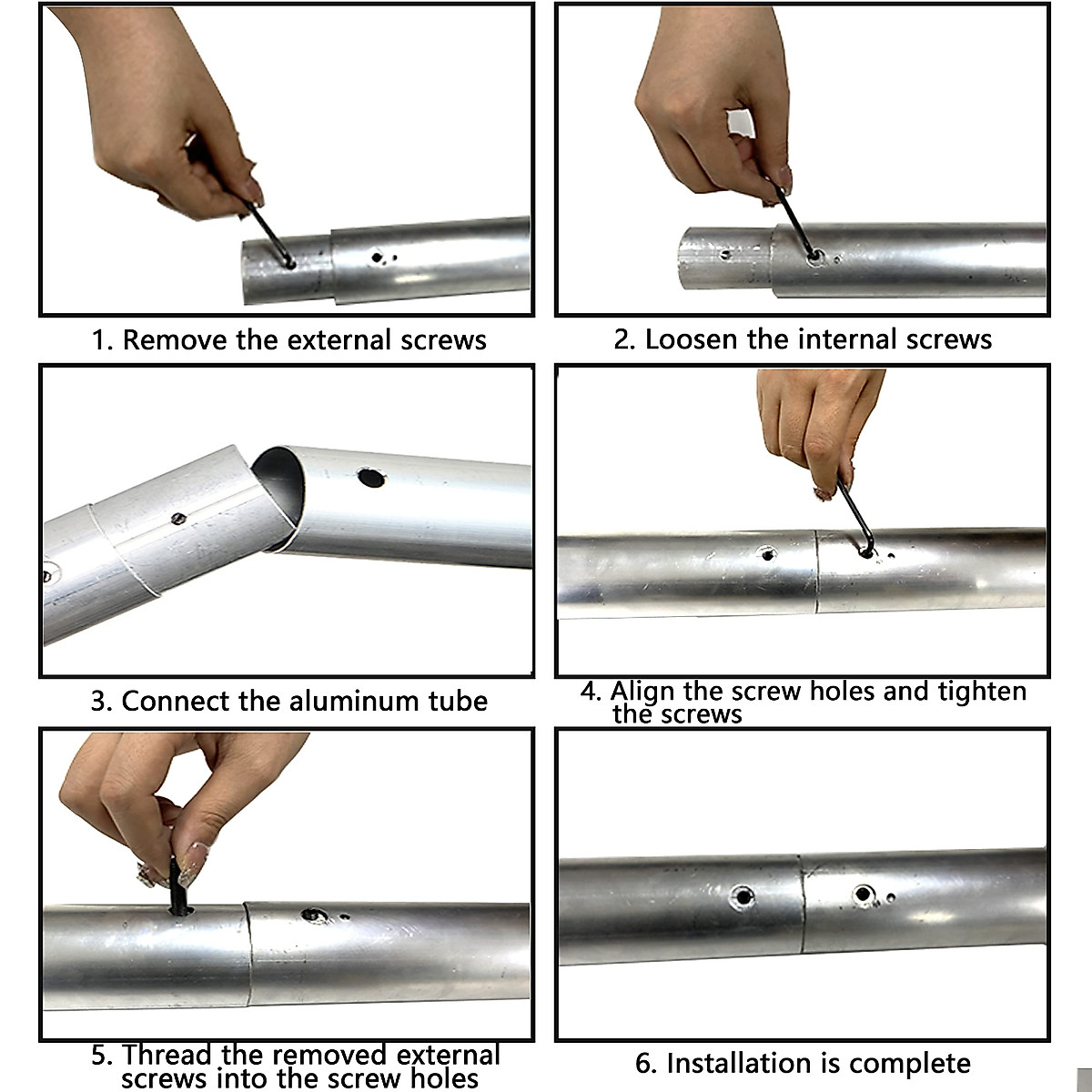 1. Remove the external screws

2. Loosen the internal screws

3. Connect the aluminum tube

4. Align the screw holes and tighten the screws

5. Thread the removed external screws into the screw holes

6. Installation is complete