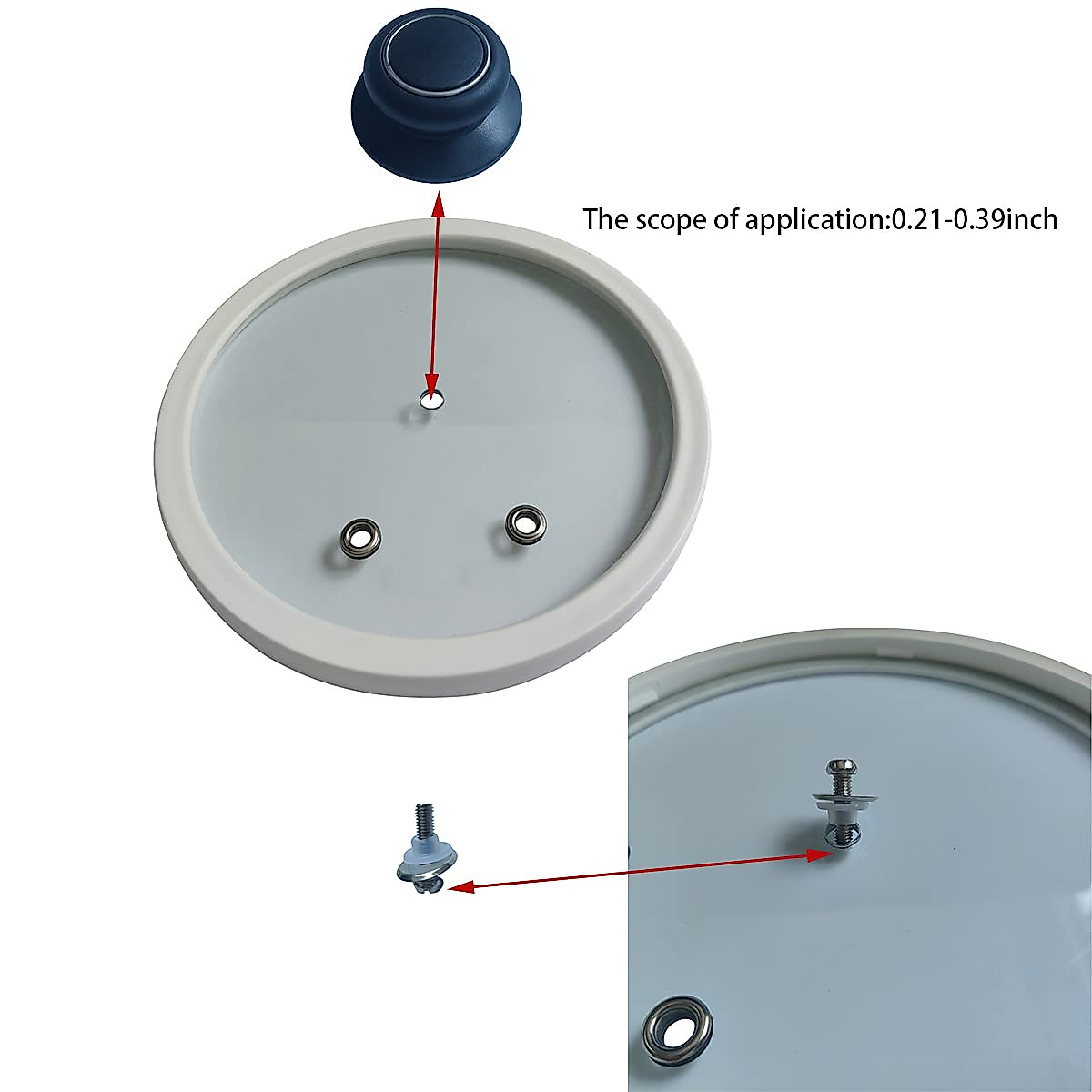 The scope of application:0.21-0.39inch