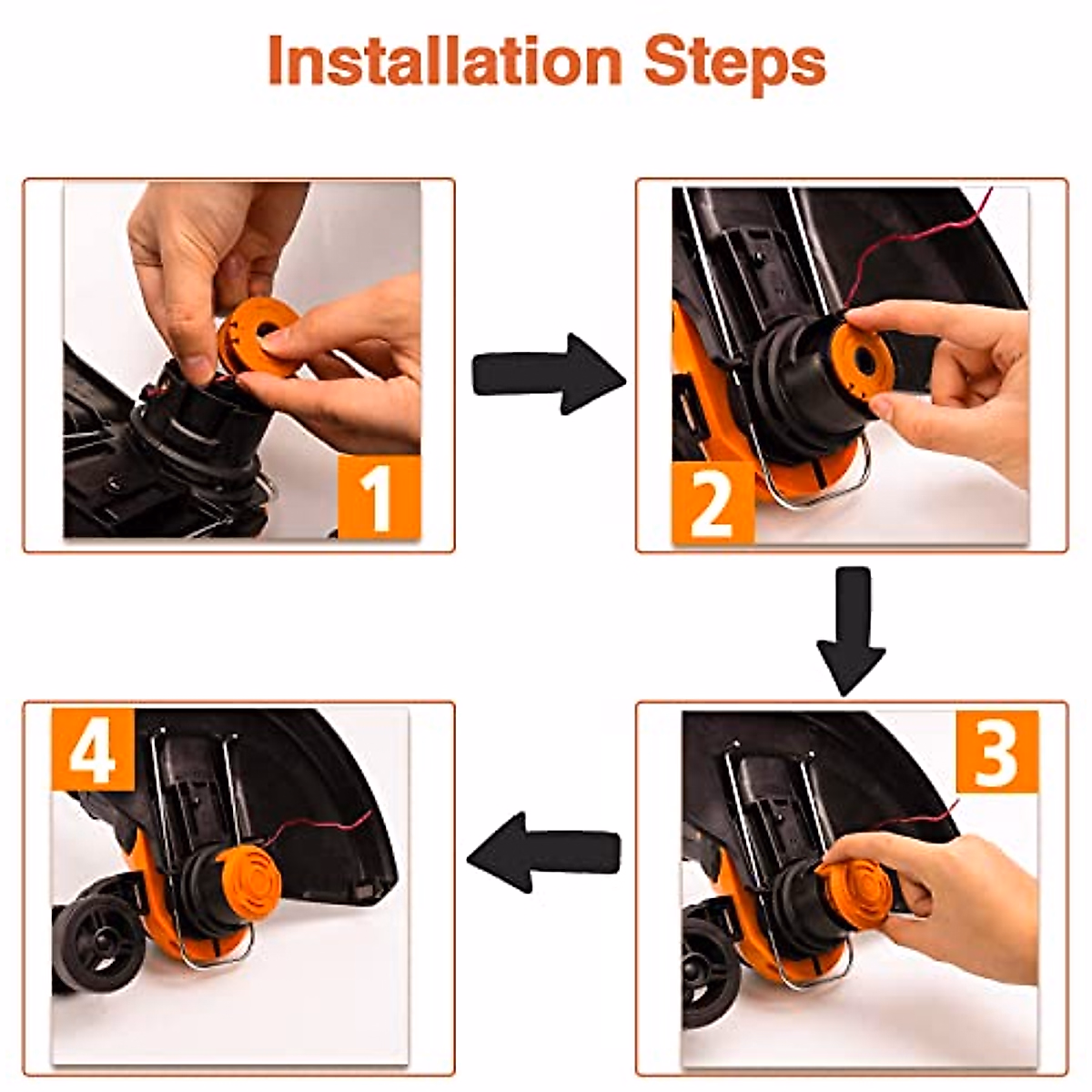 Installation Steps

1

2

3

4