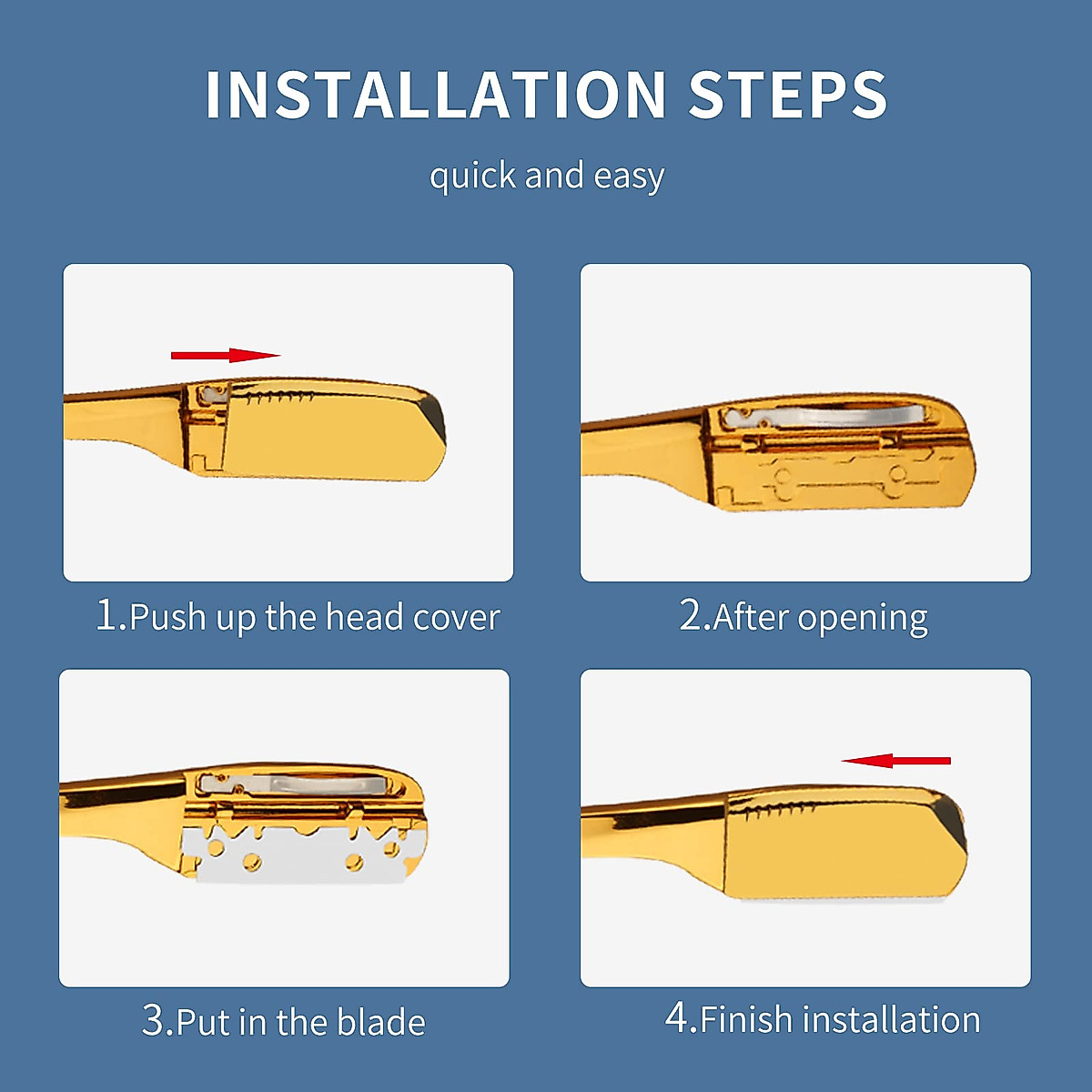 INSTALLATION STEPS

quick and easy

1.Push up the head cover

2.After opening

3.Put in the blade

4.Finish installation