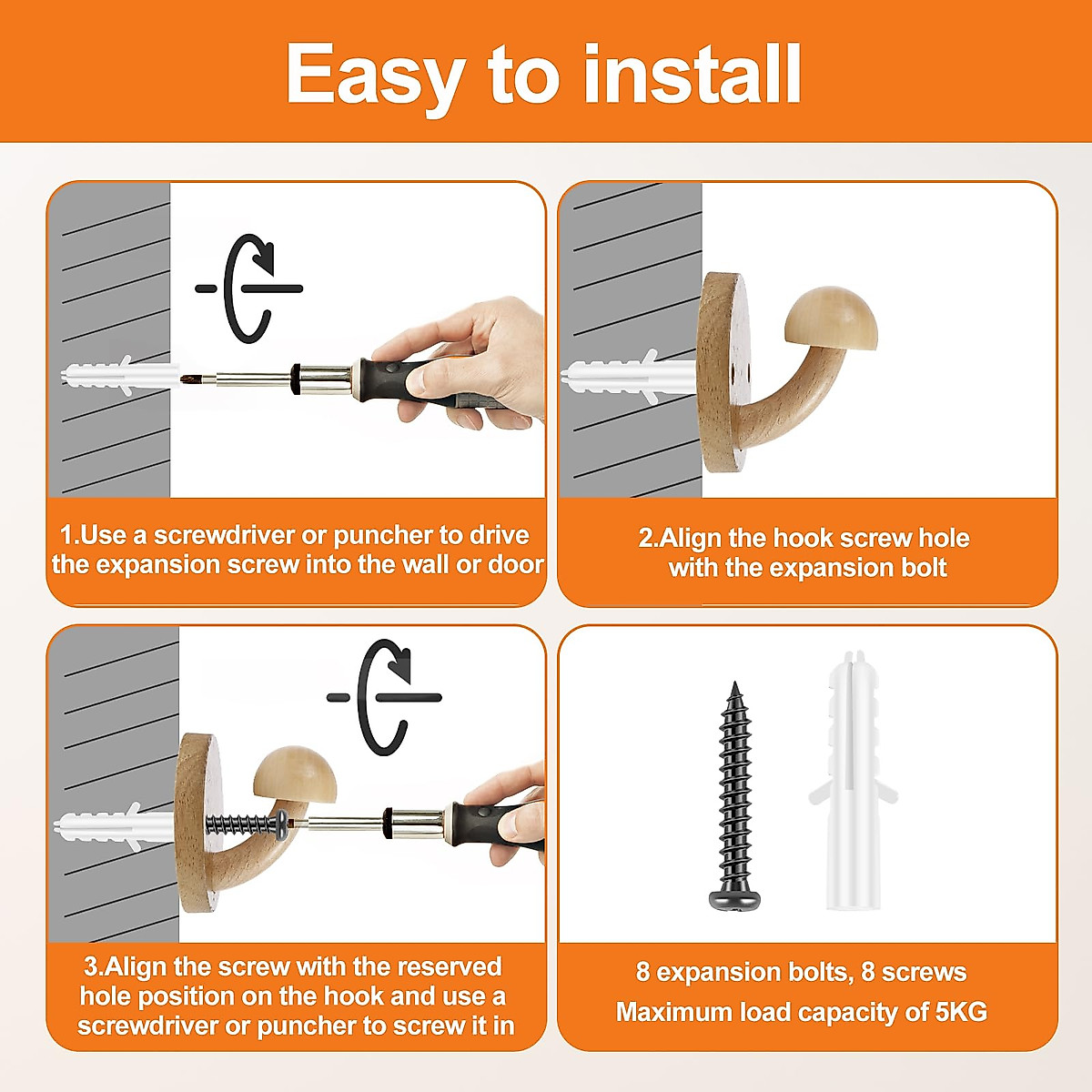 Easy to install

1.Use a screwdriver or puncher to drive the expansion screw into the wall or door

2.Align the hook screw hole with the expansion bolt

3.Align the screw with the reserved hole position on the hook and use a screwdriver or puncher to screw it in

8 expansion bolts, 8 screws
Maximum load capacity of 5KG