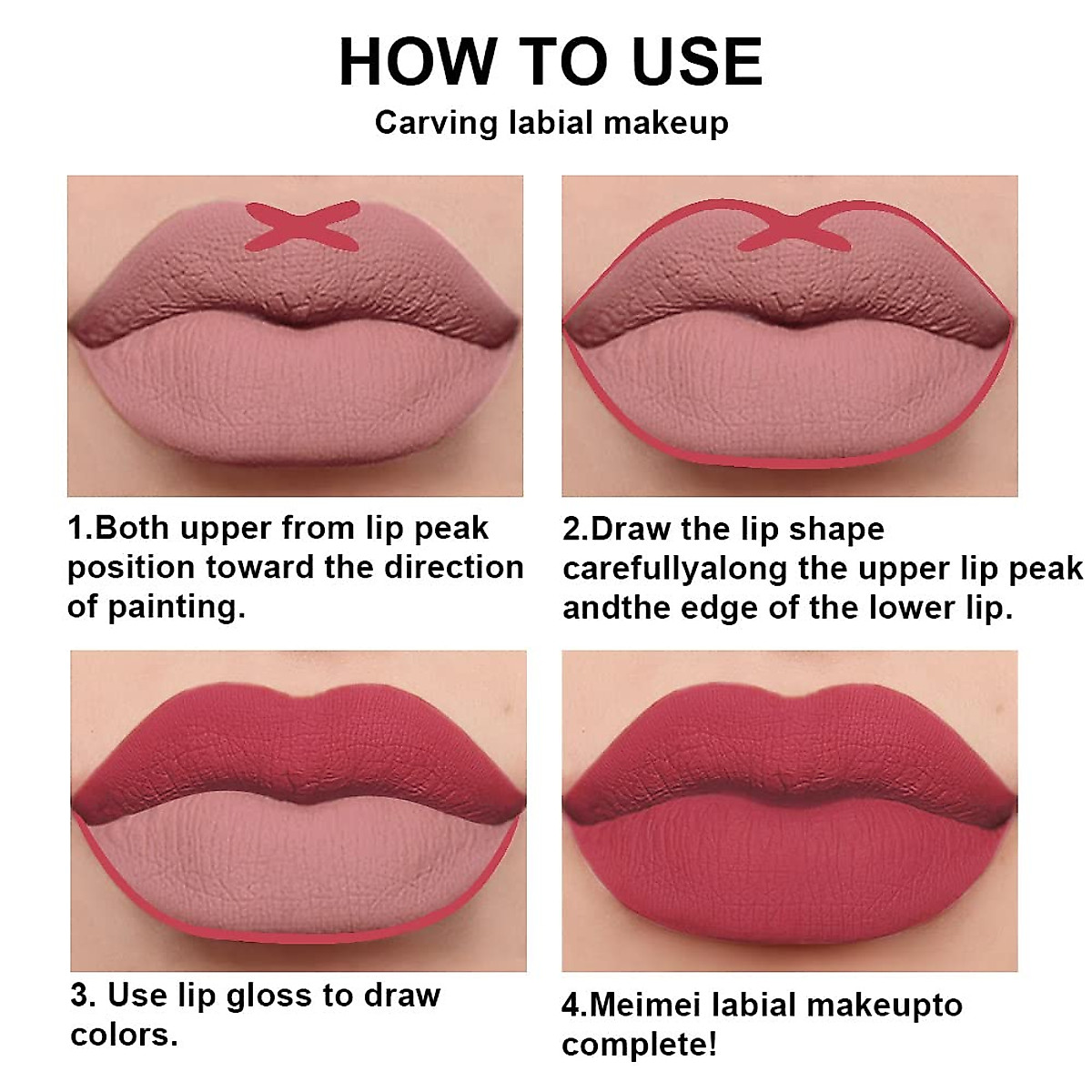 HOW TO USE

Carving labial makeup

1.Both upper from lip peak position toward the direction of painting.

2.Draw the lip shape carefullyalong the upper lip peak andthe edge of the lower lip.

3. Use lip gloss to draw colors.

4.Meimei labial makeupto complete!