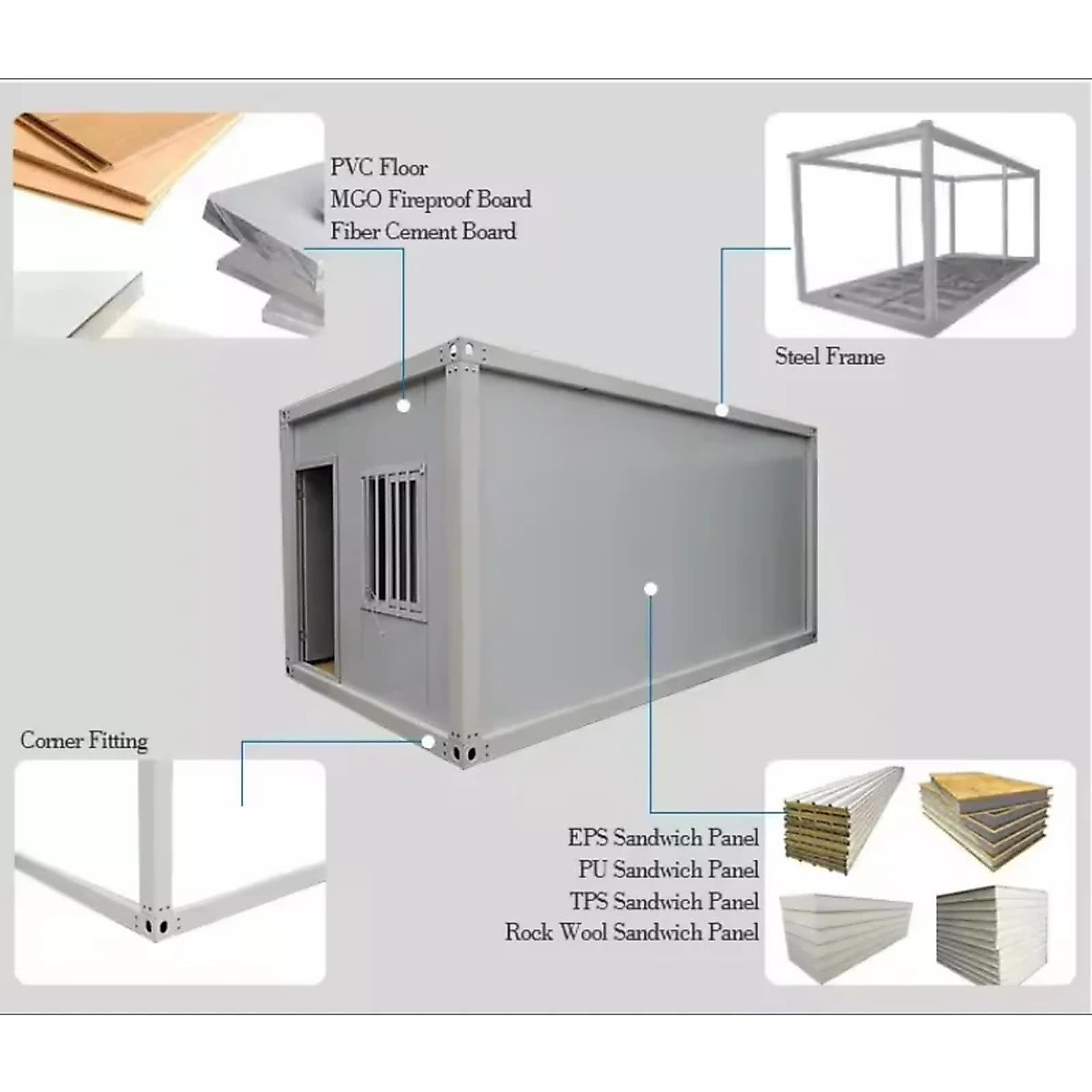 PVC Floor
MGO Fireproof Board
Fiber Cement Board

Steel Frame

Corner Fitting

EPS Sandwich Panel
PU Sandwich Panel
TPS Sandwich Panel
Rock Wool Sandwich Panel