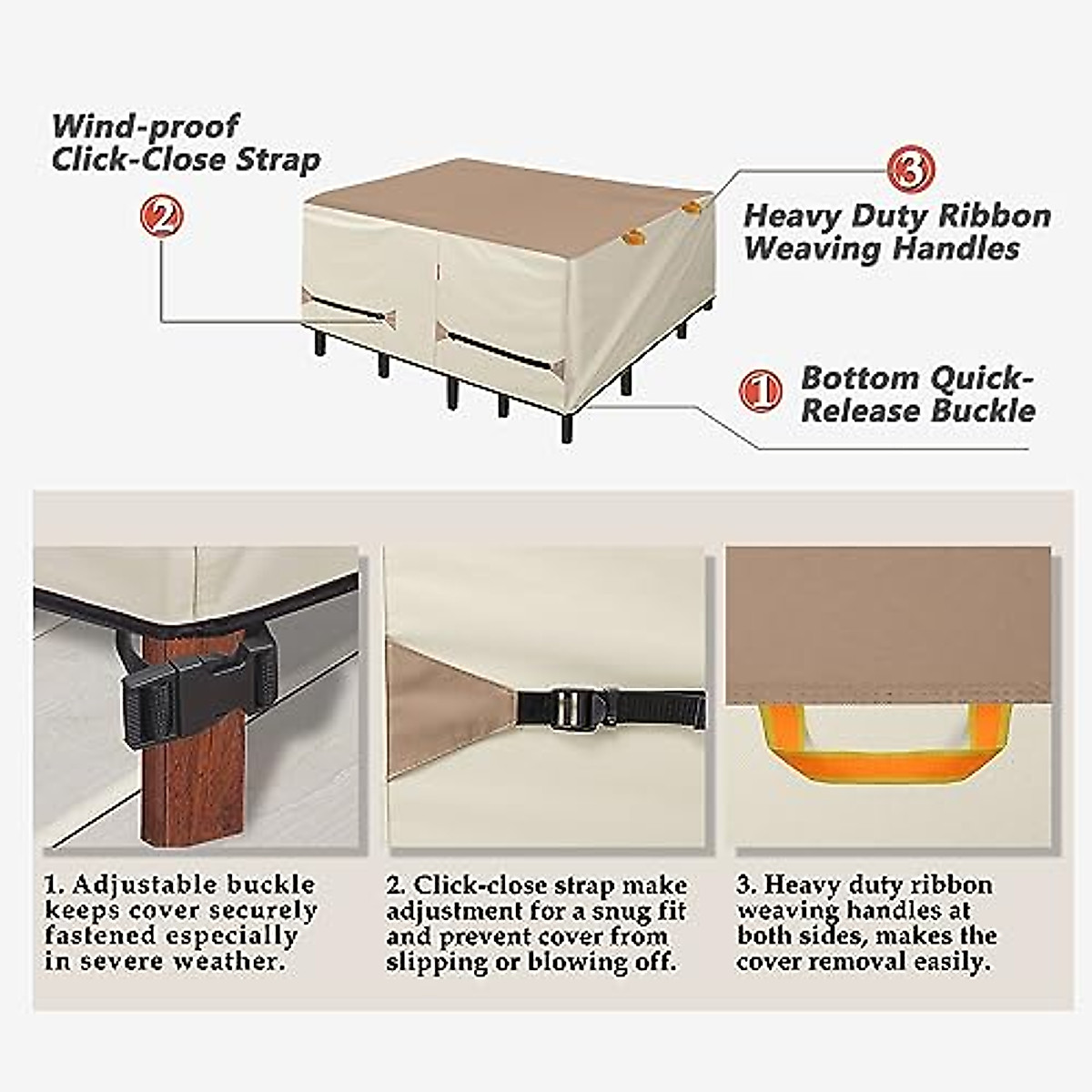 Wind-proof Click-Close Strap

2

3

Heavy Duty Ribbon Weaving Handles

1

Bottom Quick-Release Buckle

1. Adjustable buckle keeps cover securely fastened especially in severe weather.

2. Click-close strap make adjustment for a snug fit and prevent cover from slipping or blowing off.

3. Heavy duty ribbon weaving handles at both sides, makes the cover removal easily.