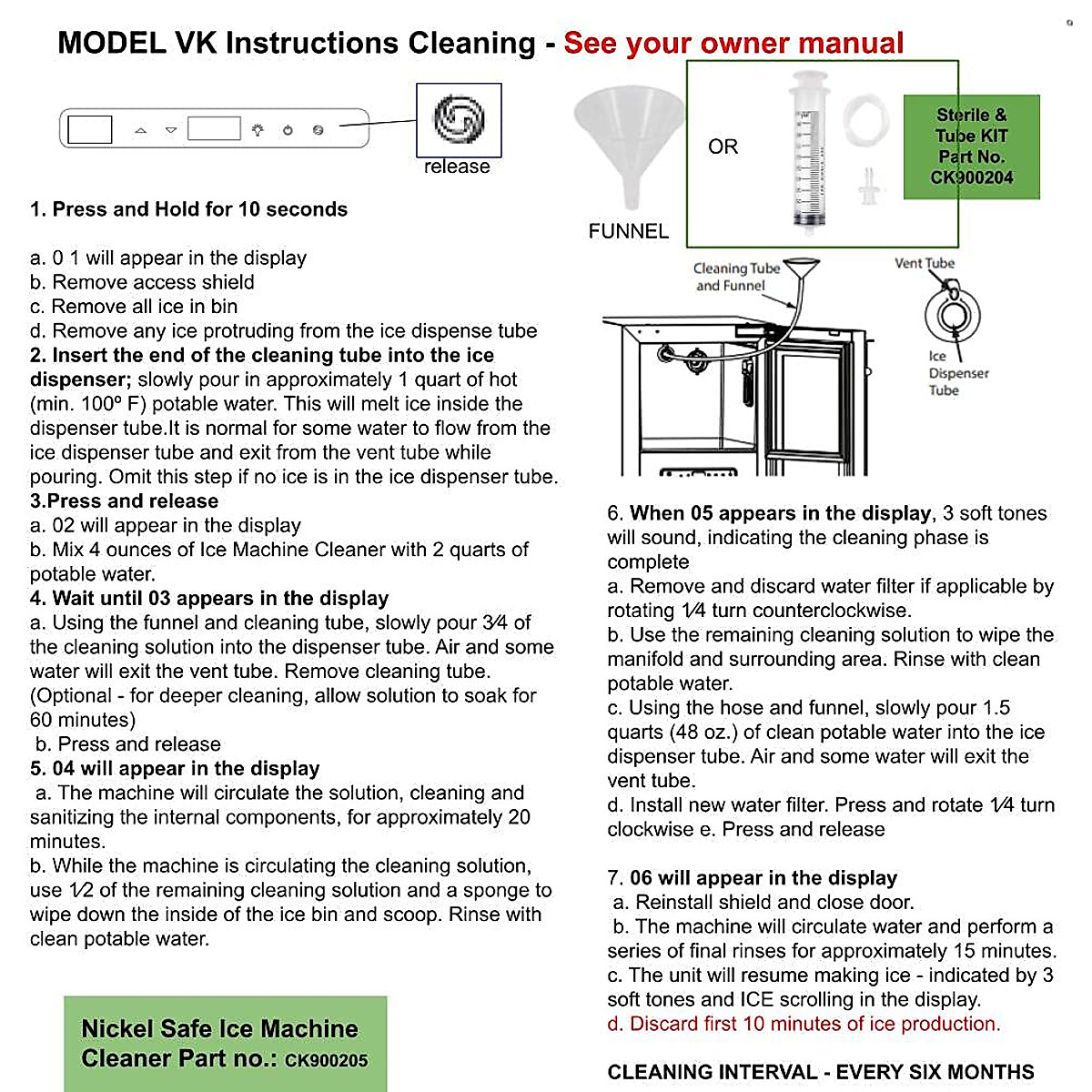 MODEL VK Instructions Cleaning - See your owner manual

release

FUNNEL

OR

Sterile & Tube KIT Part No. CK900204

Cleaning Tube and Funnel

Vent Tube

Ice Dispenser Tube

1. Press and Hold for 10 seconds

a. 0 1 will appear in the display
b. Remove access shield
c. Remove all ice in bin
d. Remove any ice protruding from the ice dispense tube
2. Insert the end of the cleaning tube into the ice dispenser; slowly pour in approximately 1 quart of hot (min. 100º F) potable water. This will melt ice inside the dispenser tube.It is normal for some water to flow from the ice dispenser tube and exit from the vent tube while pouring. Omit this step if no ice is in the ice dispenser tube.
3.Press and release
a. 02 will appear in the display
b. Mix 4 ounces of Ice Machine Cleaner with 2 quarts of potable water.
4. Wait until 03 appears in the display
a. Using the funnel and cleaning tube, slowly pour 3⁄4 of the cleaning solution into the dispenser tube. Air and some water will exit the vent tube. Remove cleaning tube. (Optional - for deeper cleaning, allow solution to soak for 60 minutes)
b. Press and release
5. 04 will appear in the display
a. The machine will circulate the solution, cleaning and sanitizing the internal components, for approximately 20 minutes.
b. While the machine is circulating the cleaning solution, use 1⁄2 of the remaining cleaning solution and a sponge to wipe down the inside of the ice bin and scoop. Rinse with clean potable water.

Nickel Safe Ice Machine Cleaner Part no.: CK900205

6. When 05 appears in the display, 3 soft tones will sound, indicating the cleaning phase is complete
a. Remove and discard water filter if applicable by rotating 1⁄4 turn counterclockwise.
b. Use the remaining cleaning solution to wipe the manifold and surrounding area. Rinse with clean potable water.
c. Using the hose and funnel, slowly pour 1.5 quarts (48 oz.) of clean potable water into the ice dispenser tube. Air and some water will exit the vent tube.
d. Install new water filter. Press and rotate 1⁄4 turn clockwise e. Press and release

7. 06 will appear in the display
a. Reinstall shield and close door.
b. The machine will circulate water and perform a series of final rinses for approximately 15 minutes.
c. The unit will resume making ice - indicated by 3 soft tones and ICE scrolling in the display.
d. Discard first 10 minutes of ice production.

CLEANING INTERVAL - EVERY SIX MONTHS