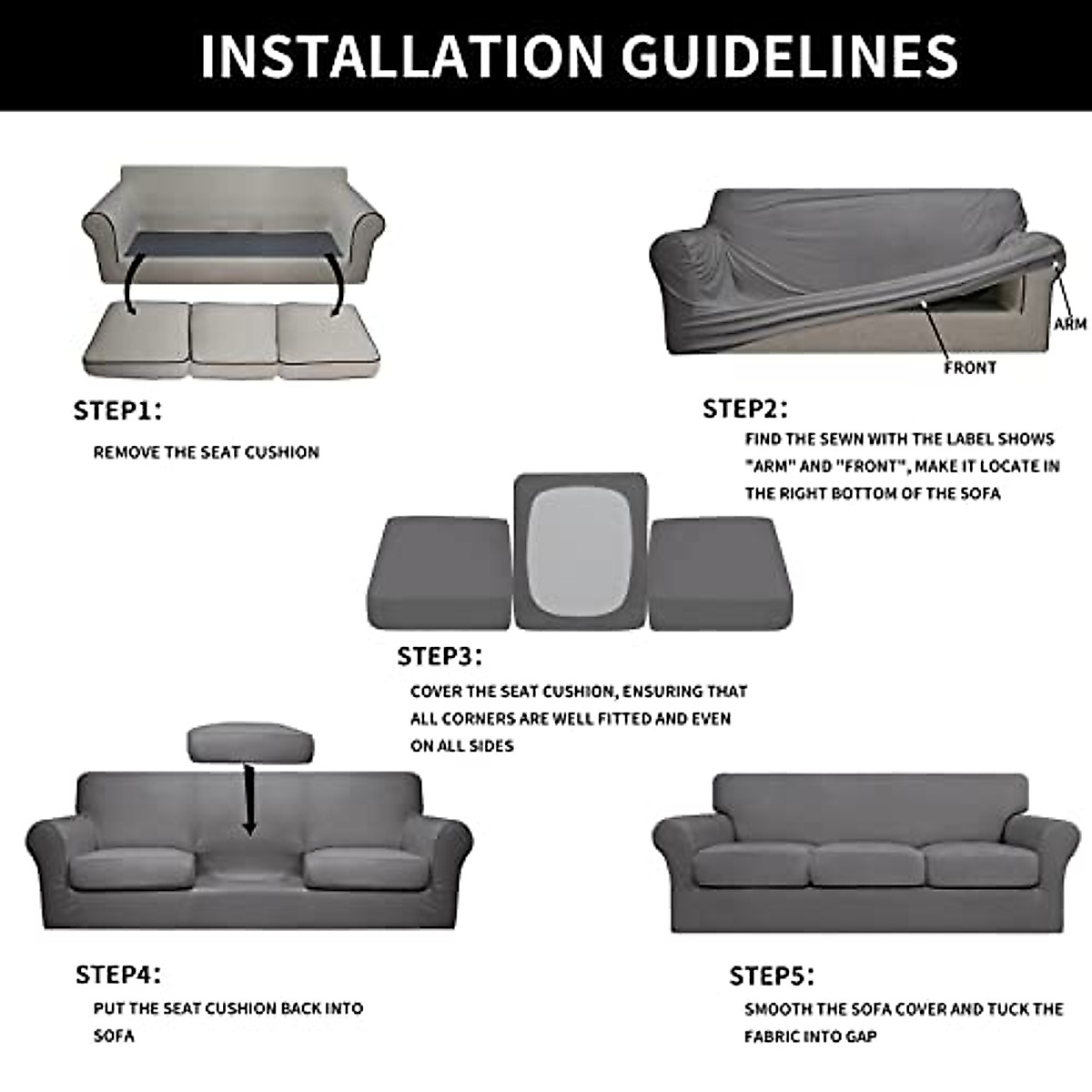 INSTALLATION GUIDELINES

STEP1:
REMOVE THE SEAT CUSHION

ARM
FRONT

STEP2:
FIND THE SEWN WITH THE LABEL SHOWS "ARM" AND "FRONT", MAKE IT LOCATE IN THE RIGHT BOTTOM OF THE SOFA

STEP3:
COVER THE SEAT CUSHION, ENSURING THAT ALL CORNERS ARE WELL FITTED AND EVEN ON ALL SIDES

STEP4:
PUT THE SEAT CUSHION BACK INTO SOFA

STEP5:
SMOOTH THE SOFA COVER AND TUCK THE FABRIC INTO GAP