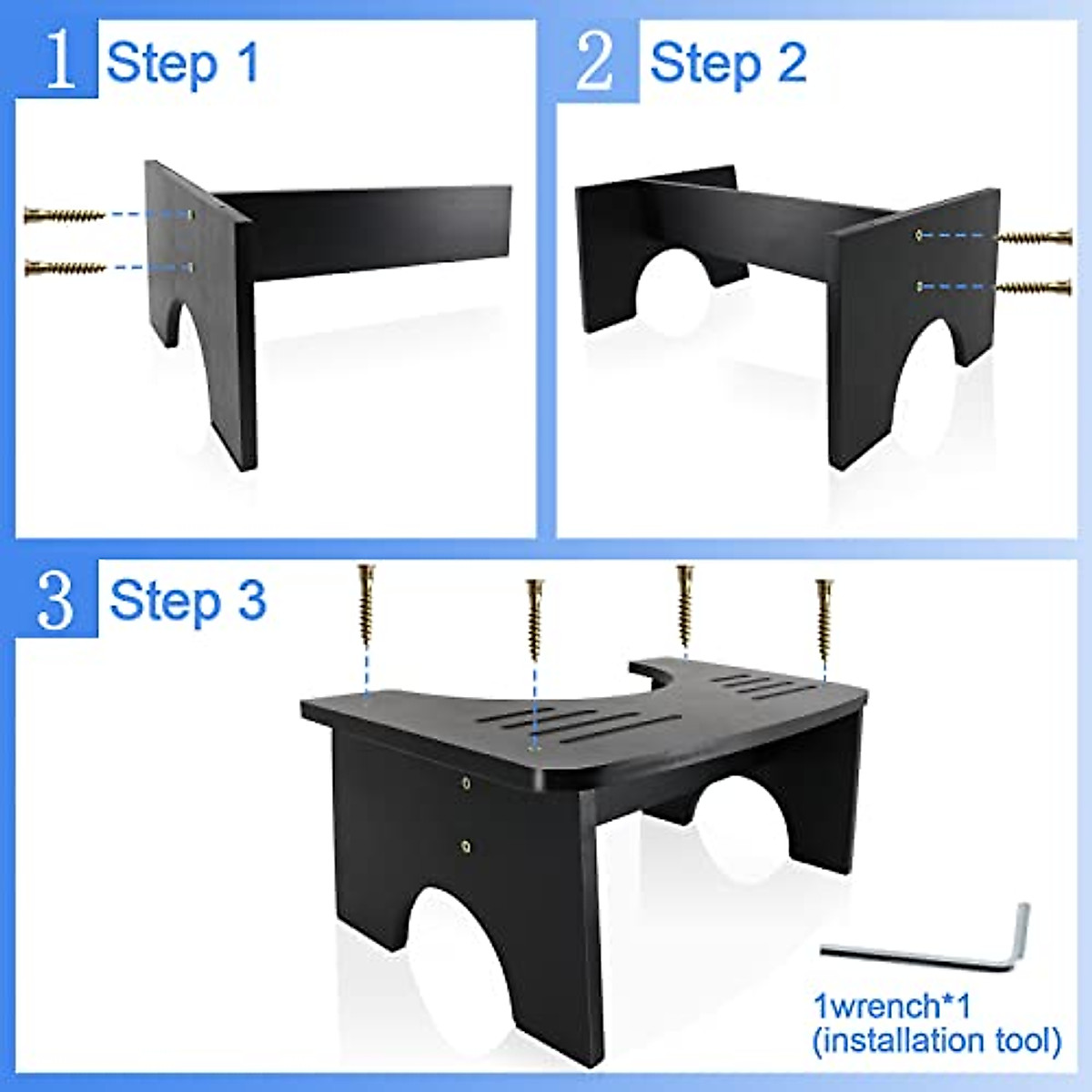 1 Step 1

2 Step 2

3 Step 3

1wrench*1
(installation tool)