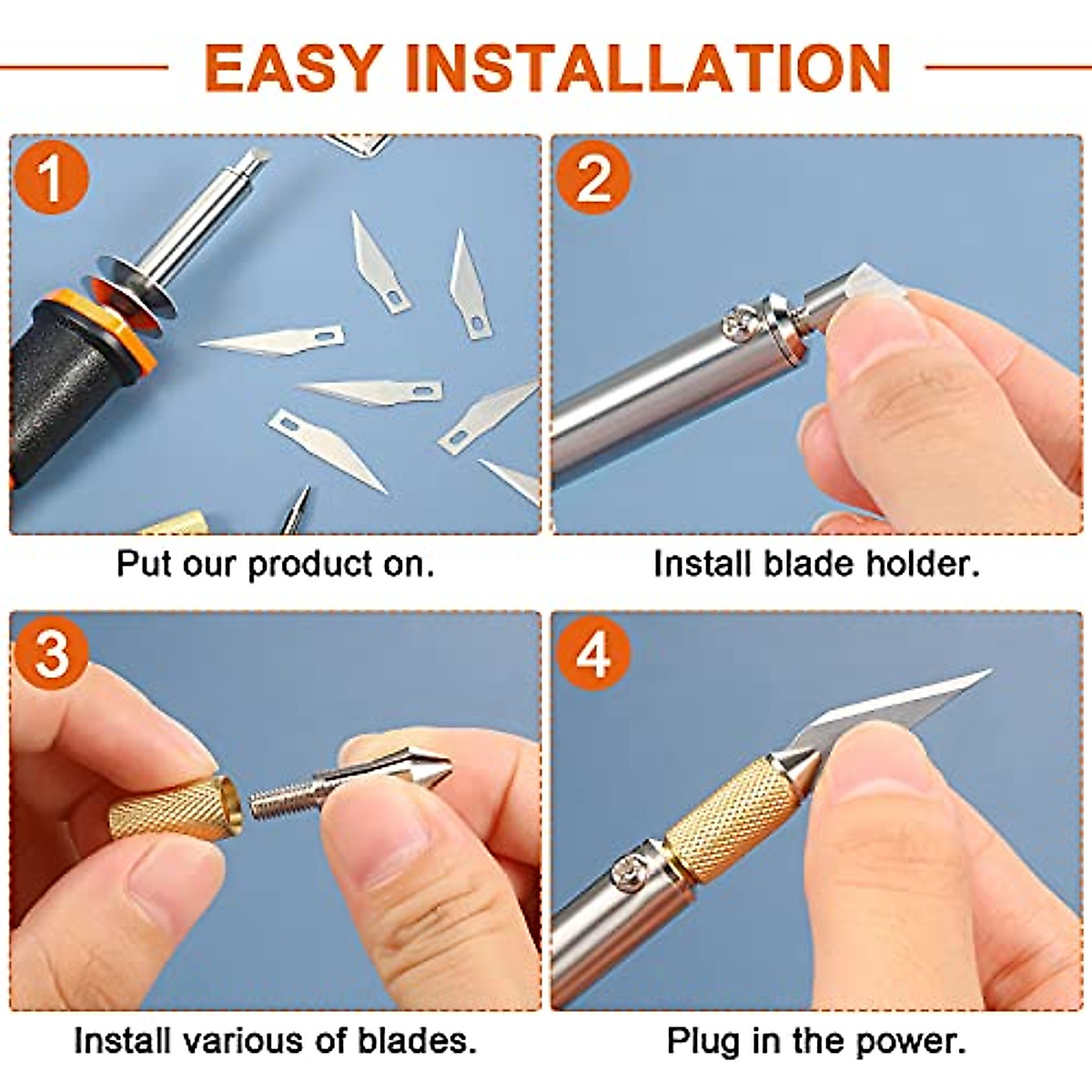 EASY INSTALLATION

1

Put our product on.

2

Install blade holder.

3

Install various of blades.

4

Plug in the power.