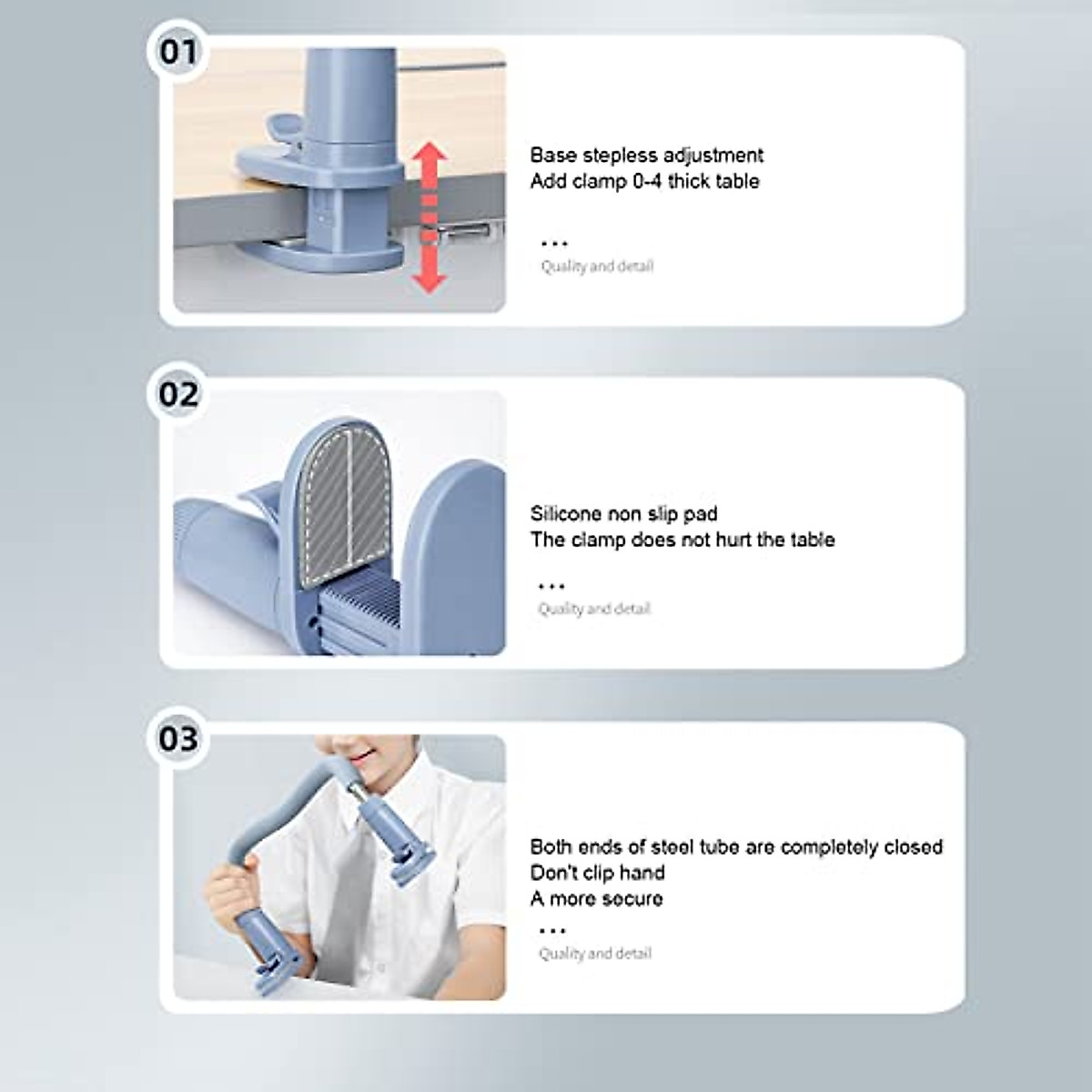 01

Base stepless adjustment
Add clamp 0-4 thick table

...
Quality and detail

02

Silicone non slip pad
The clamp does not hurt the table

...
Quality and detail

03

Both ends of steel tube are completely closed
Don't clip hand
A more secure

...
Quality and detail