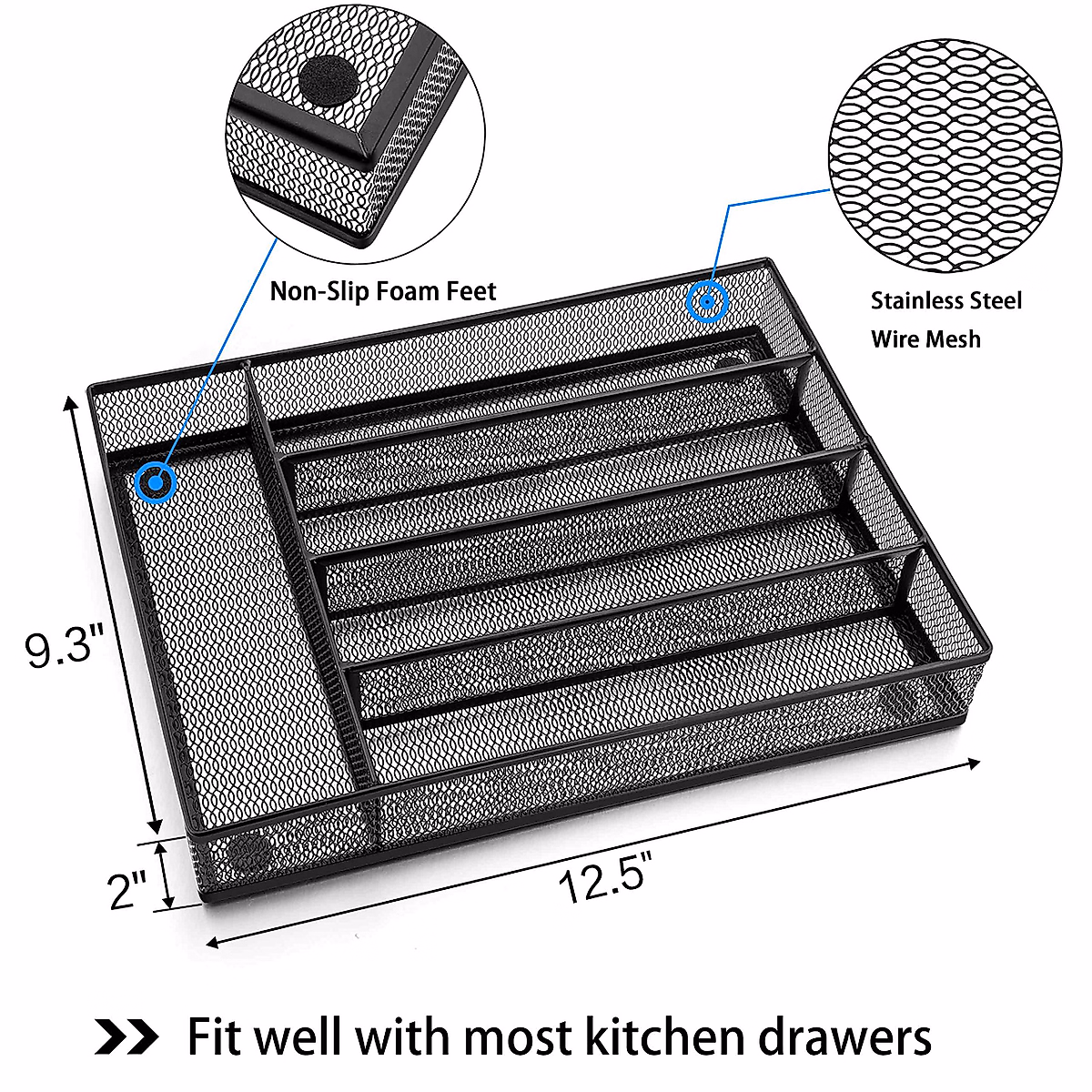 Non-Slip Foam Feet

Stainless Steel Wire Mesh

9.3"

2"

12.5"

Fit well with most kitchen drawers