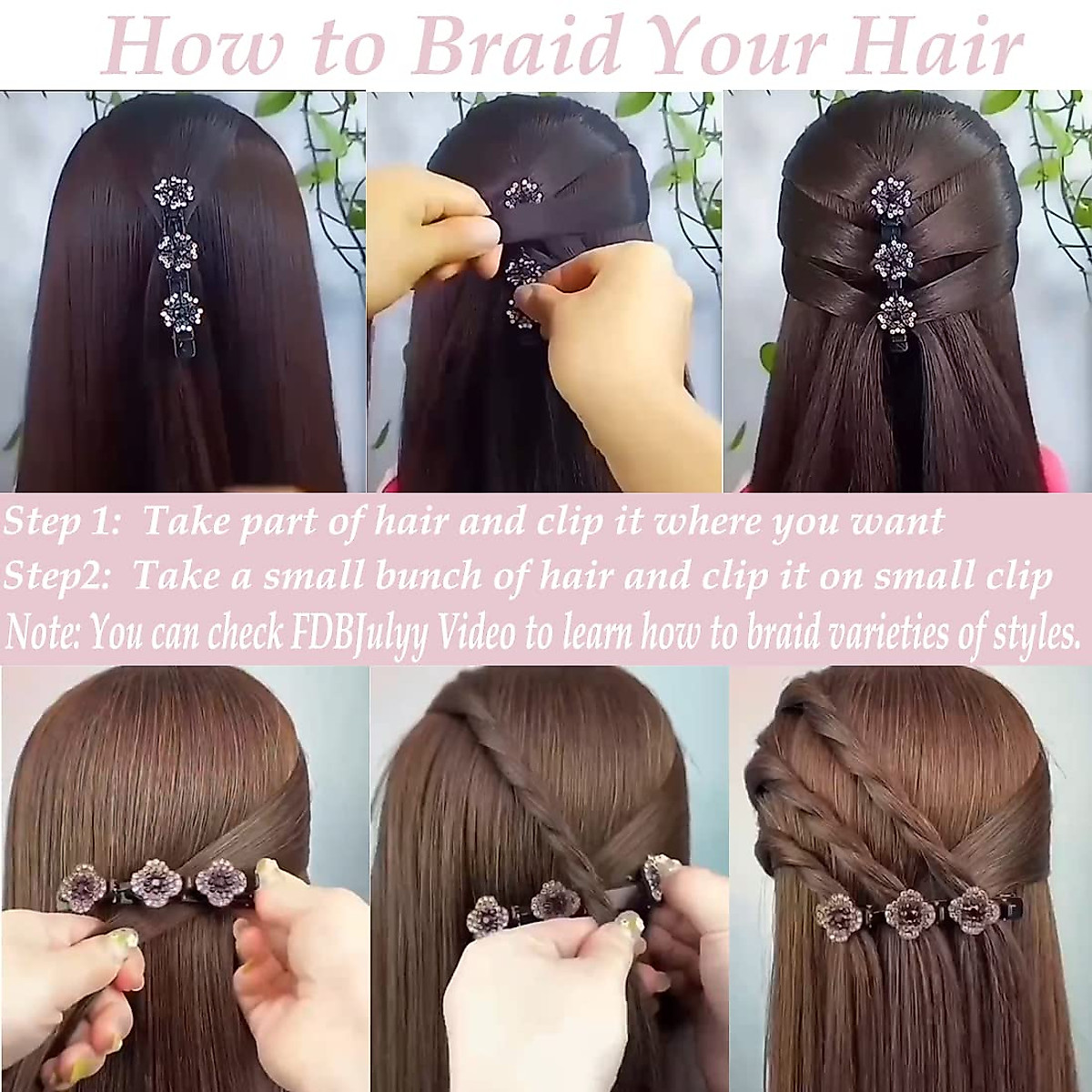 How to Braid Your Hair

Step 1: Take part of hair and clip it where you want
Step2: Take a small bunch of hair and clip it on small clip
Note: You can check FDBJulyy Video to learn how to braid varieties of styles.